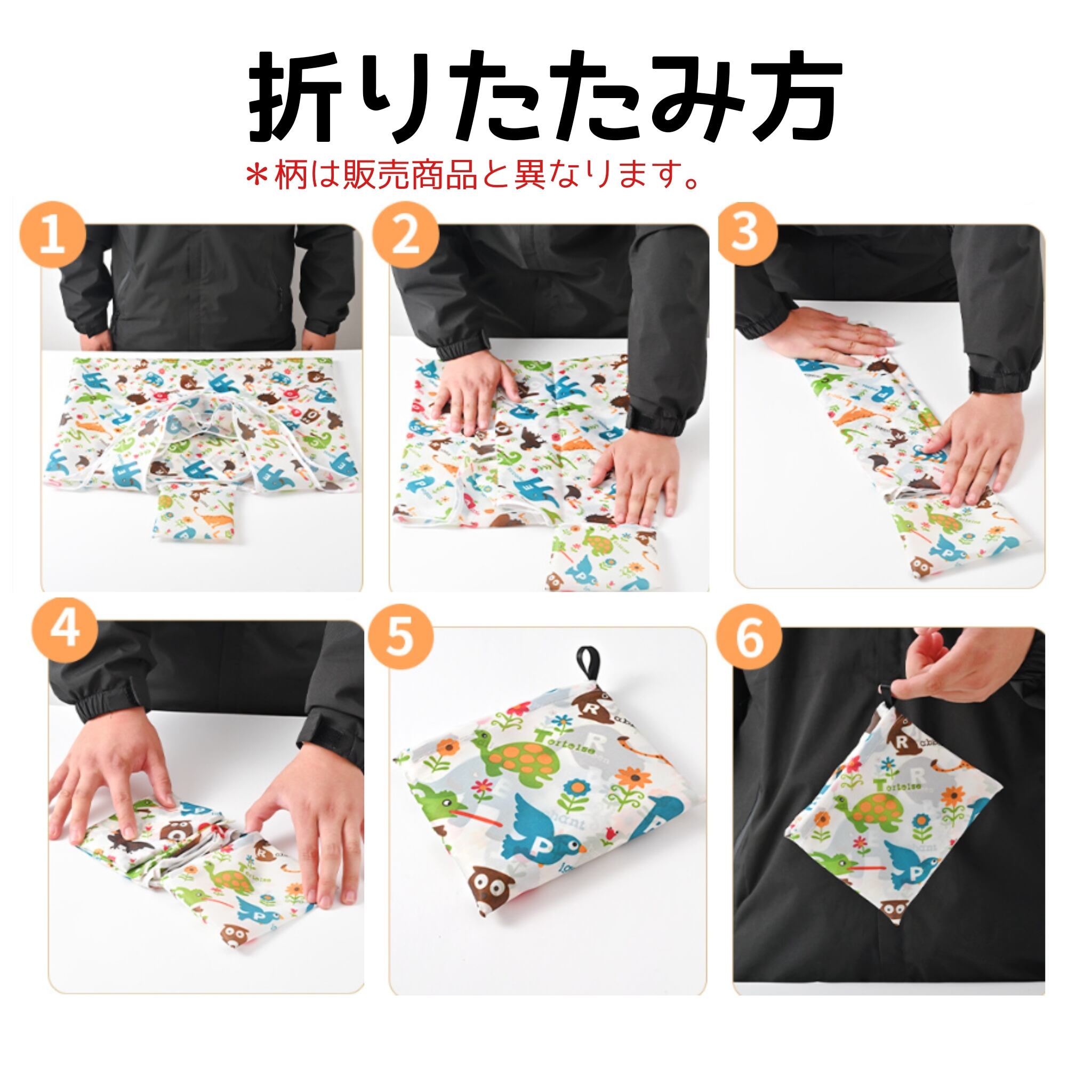 折りたたみ方

＊柄は販売商品と異なります。

1

2

3

4

5

6