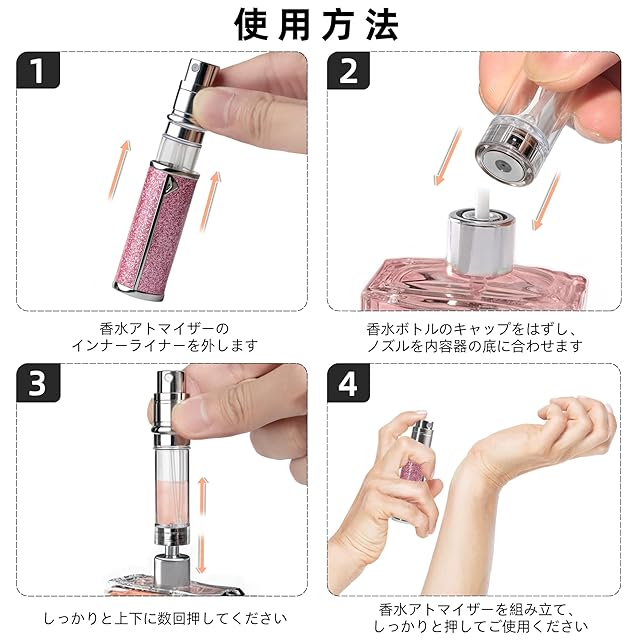 使用方法

1

香水アトマイザーの
インナーライナーを外します

2

香水ボトルのキャップをはずし、
ノズルを内容器の底に合わせます

3

しっかりと上下に数回押してください

4

香水アトマイザーを組み立て、
しっかりと押してご使用ください