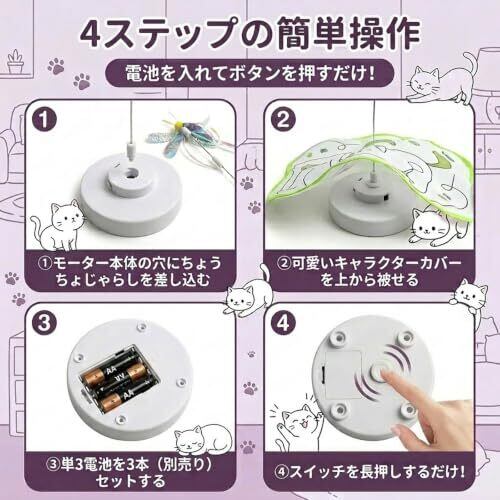 4ステップの簡単操作

電池を入れてボタンを押すだけ！

1

①モーター本体の穴にちょうちょじゃらしを差し込む

2

②可愛いキャラクターカバーを上から被せる

3

AA

AA

AA

③単3電池を3本（別売り）セットする

4

④スイッチを長押しするだけ！