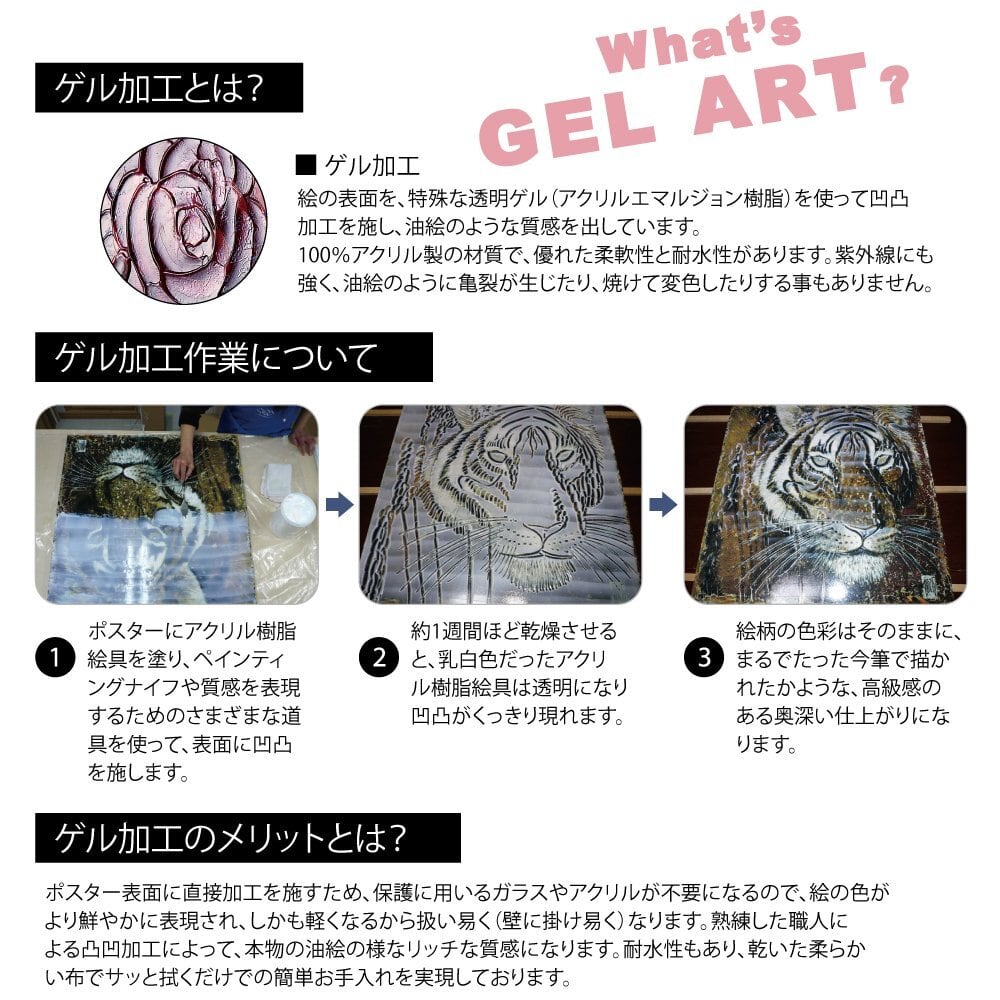 What's GEL ART?

ゲル加工とは?

■ ゲル加工
絵の表面を、特殊な透明ゲル(アクリルエマルジョン樹脂)を使って凹凸加工を施し、油絵のような質感を出しています。
100%アクリル製の材質で、優れた柔軟性と耐水性があります。紫外線にも強く、油絵のように亀裂が生じたり、焼けて変色したりする事もありません。

ゲル加工作業について

1 ポスターにアクリル樹脂絵具を塗り、ペインティングナイフや質感を表現するためのさまざまな道具を使って、表面に凹凸を施します。

2 約1週間ほど乾燥させると、乳白色だったアクリル樹脂絵具は透明になり凹凸がくっきり現れます。

3 絵柄の色彩はそのままに、まるでたった今筆で描かれたかような、高級感のある奥深い仕上がりになります。

ゲル加工のメリットとは?

ポスター表面に直接加工を施すため、保護に用いるガラスやアクリルが不要になるので、絵の色がより鮮やかに表現され、しかも軽くなるから扱い易く(壁に掛け易く)なります。熟練した職人による凸凹加工によって、本物の油絵の様なリッチな質感になります。耐水性もあり、乾いた柔らかい布でサッと拭くだけでの簡単お手入れを実現しております。