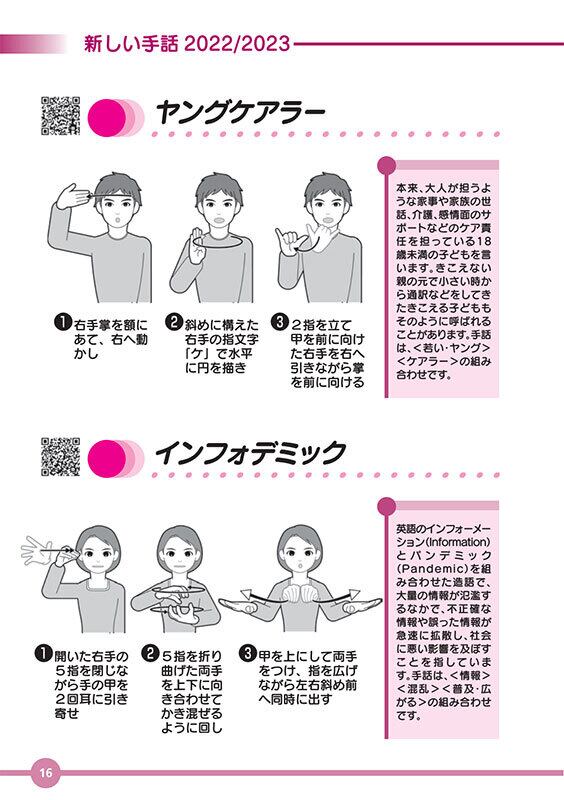 新しい手話 2022/2023

ヤングケアラー

❶右手掌を額にあて、右へ動かし

❷斜めに構えた右手の指文字「ケ」で水平に円を描き

❸2指を立て甲を前に向けた右手を右へ引きながら掌を前に向ける

本来、大人が担うような家事や家族の世話、介護、感情面のサポートなどのケア責任を担っている18歳未満の子どもを言います。きこえない親の元で小さい時から通訳などをしてきたきこえる子どももそのように呼ばれることがあります。手話は、＜若い･ヤング＞＜ケアラー＞の組み合わせです。

インフォデミック

❶開いた右手の5指を閉じながら手の甲を2回耳に引き寄せ

❷5指を折り曲げた両手を上下に向き合わせてかき混ぜるように回し

❸甲を上にして両手をつけ、指を広げながら左右斜め前へ同時に出す

英語のインフォーメーション(Information)とパンデミック(Pandemic)を組み合わせた造語で、大量の情報が氾濫するなかで、不正確な情報や誤った情報が急速に拡散し、社会に悪い影響を及ぼすことを指しています。手話は、＜情報＞＜混乱＞＜普及･広がる＞の組み合わせです。

16