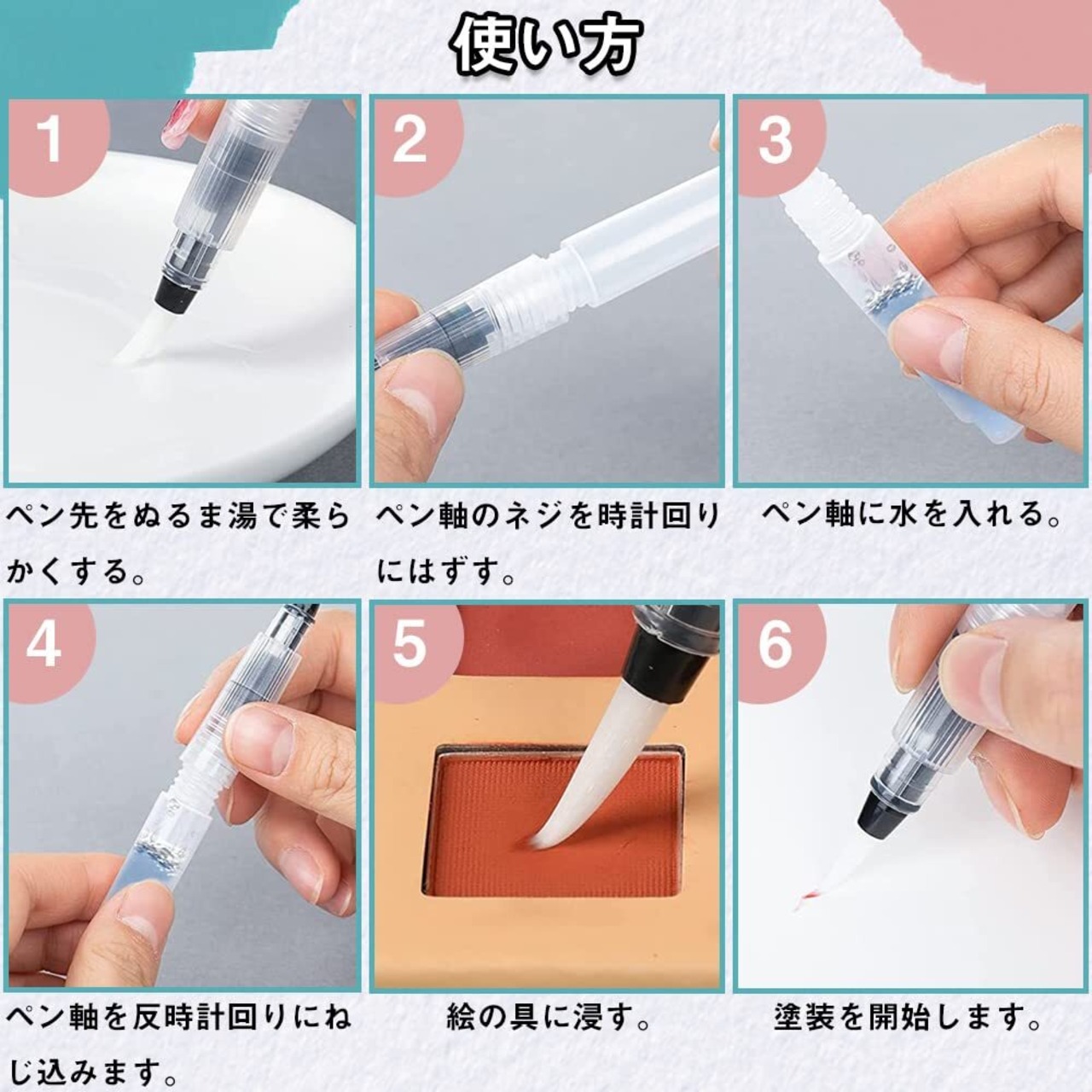 使い方

1

ペン先をぬるま湯で柔らかくする。

2

ペン軸のネジを時計回りにはずす。

3

ペン軸に水を入れる。

4

ペン軸を反時計回りにねじ込みます。

5

絵の具に浸す。

6

塗装を開始します。