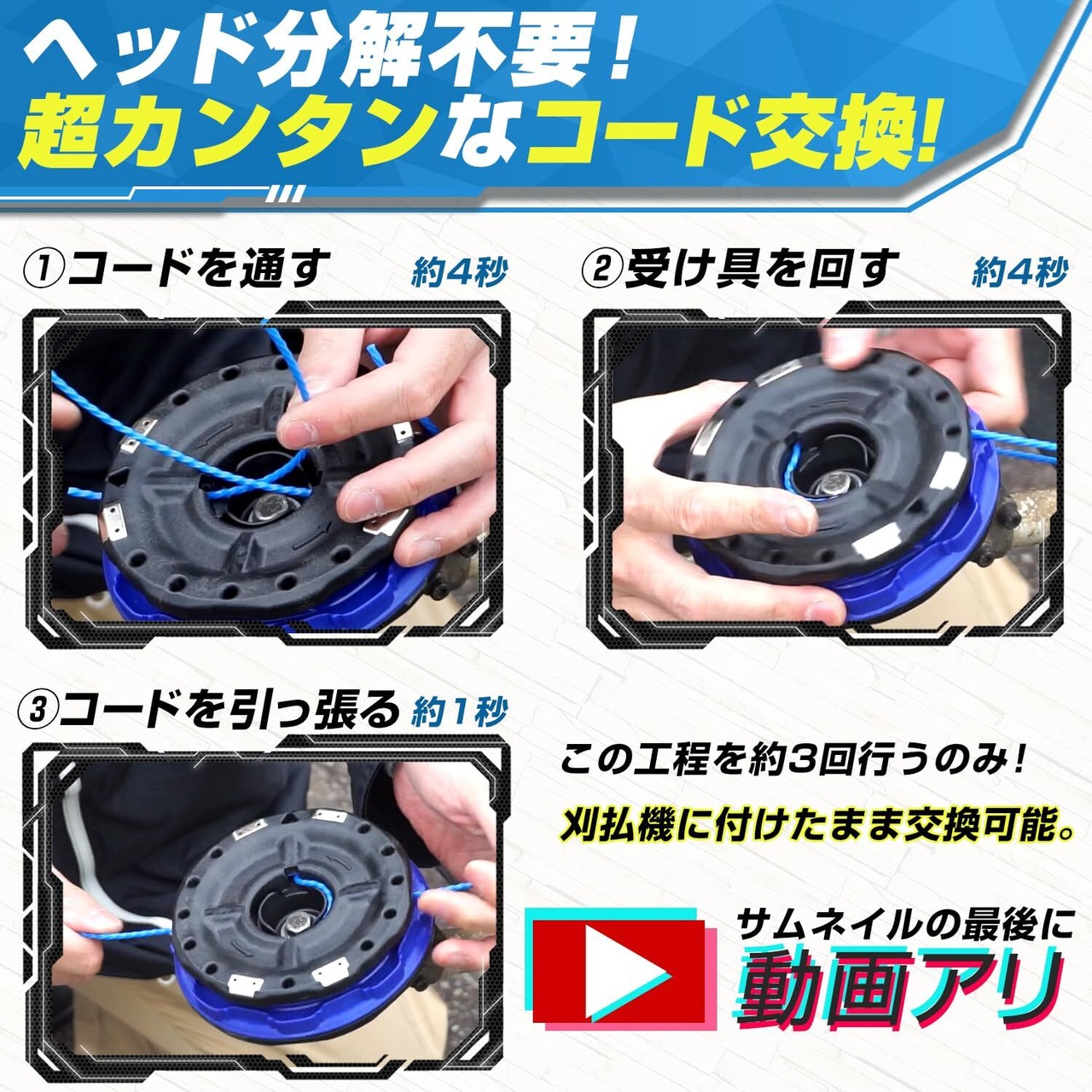 ヘッド分解不要！
超カンタンなコード交換!

①コードを通す 約4秒

②受け具を回す 約4秒

③コードを引っ張る 約1秒

この工程を約3回行うのみ！

刈払機に付けたまま交換可能。

サムネイルの最後に
動画アリ