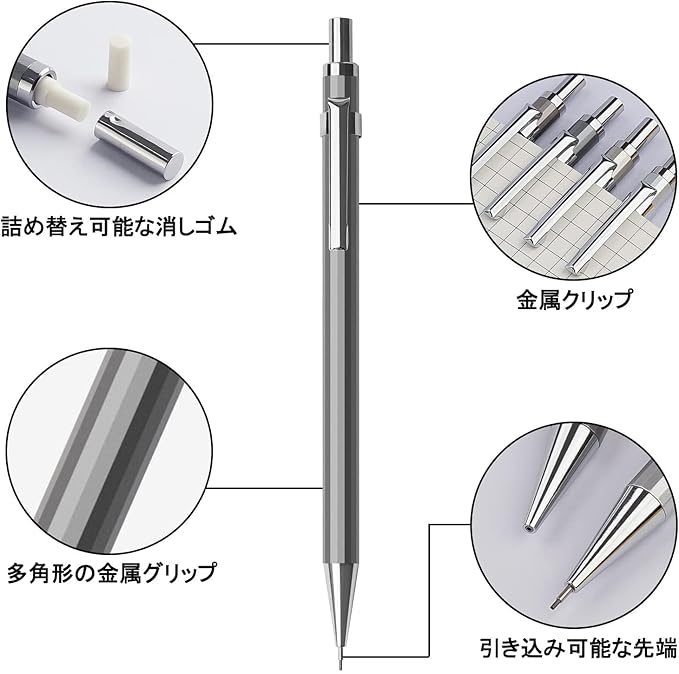 詰め替え可能な消しゴム

金属クリップ

多角形の金属グリップ

引き込み可能な先端