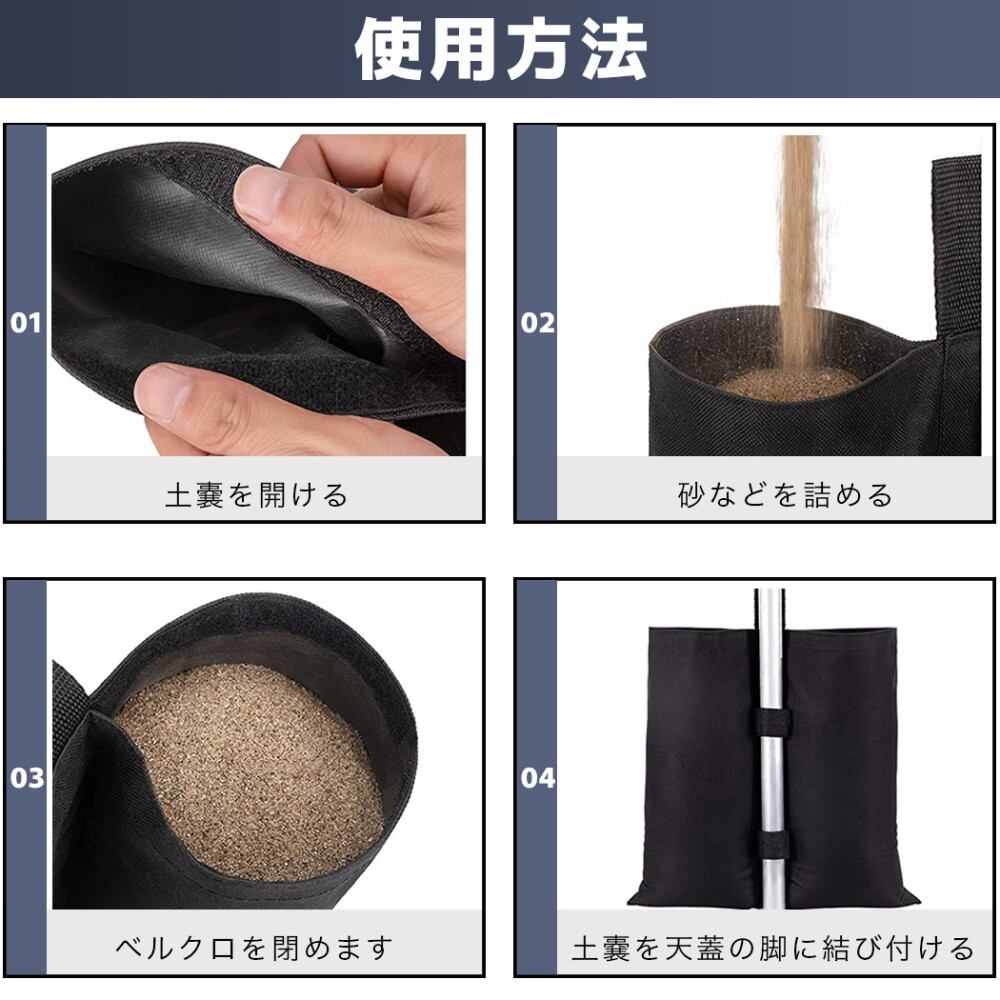 使用方法

01
土嚢を開ける

02
砂などを詰める

03
ベルクロを閉めます

04
土嚢を天蓋の脚に結び付ける