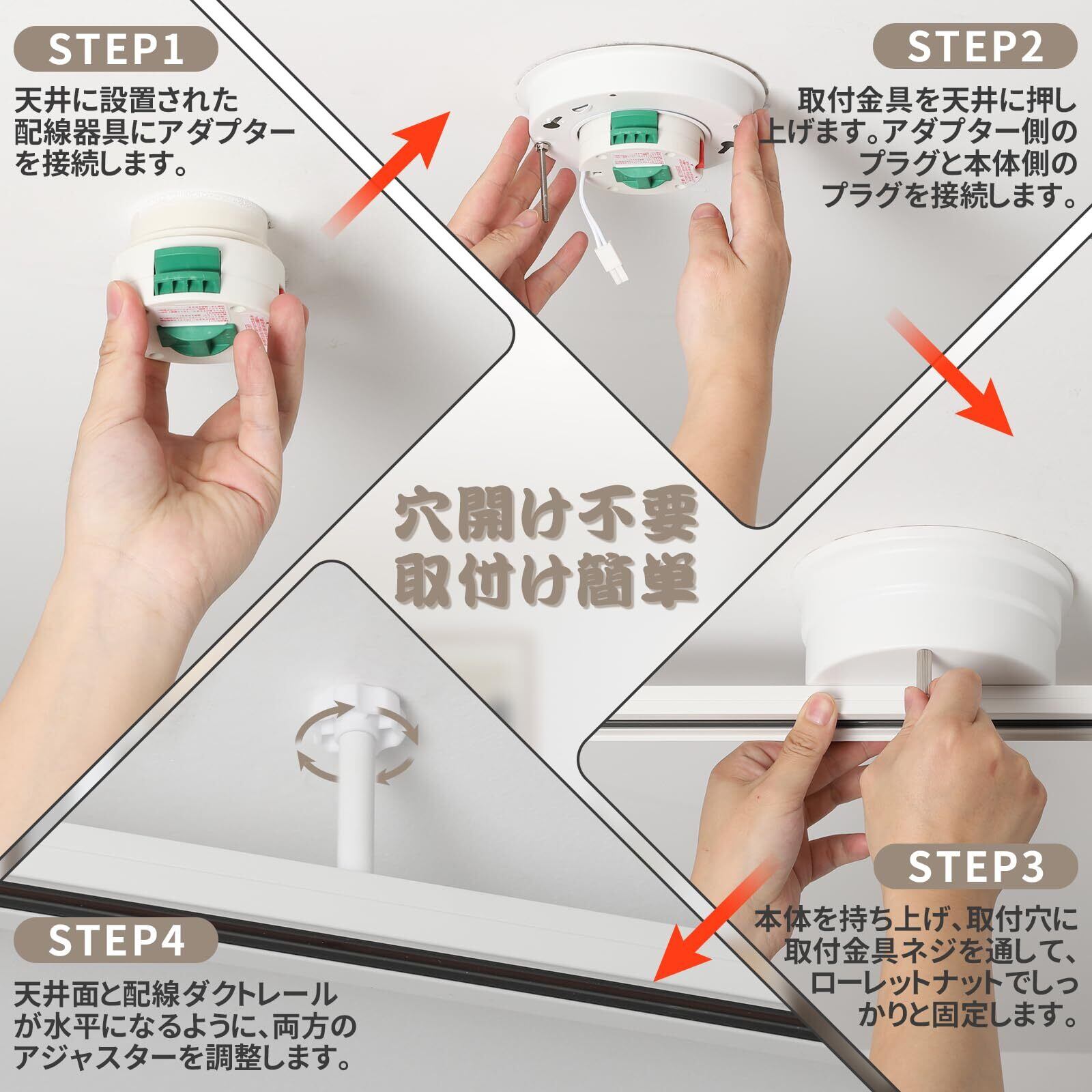 STEP1

天井に設置された配線器具にアダプターを接続します。

STEP2

取付金具を天井に押し上げます。アダプター側のプラグと本体側のプラグを接続します。

穴開け不要
取付け簡単

STEP3

本体を持ち上げ、取付穴に取付金具ネジを通して、ローレットナットでしっかりと固定します。

STEP4

天井面と配線ダクトレールが水平になるように、両方のアジャスターを調整します。