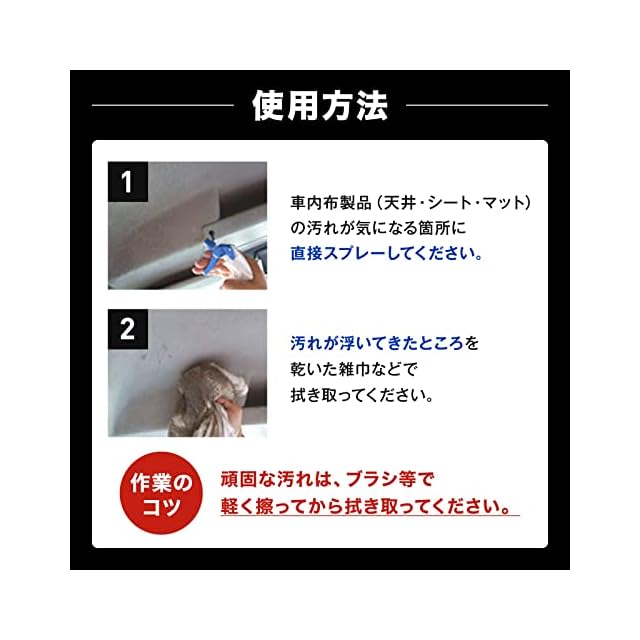 使用方法

1

車内布製品（天井・シート・マット）の汚れが気になる箇所に直接スプレーしてください。

2

汚れが浮いてきたところを乾いた雑巾などで拭き取ってください。

作業のコツ

頑固な汚れは、ブラシ等で軽く擦ってから拭き取ってください。