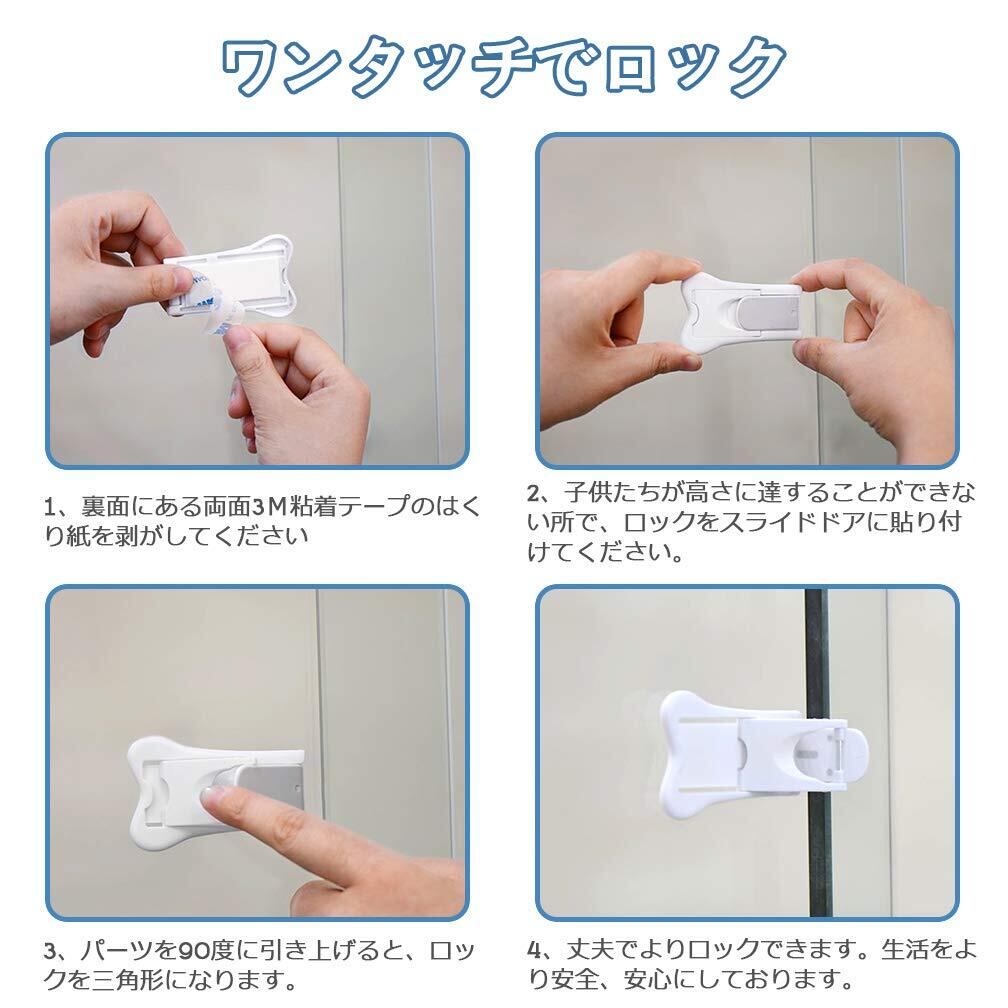 ワンタッチでロック

1、裏面にある両面3M粘着テープのはくり紙を剥がしてください

2、子供たちが高さに達することができない所で、ロックをスライドドアに貼り付けてください。

3、パーツを90度に引き上げると、ロックを三角形になります。

4、丈夫でよりロックできます。生活をより安全、安心にしております。