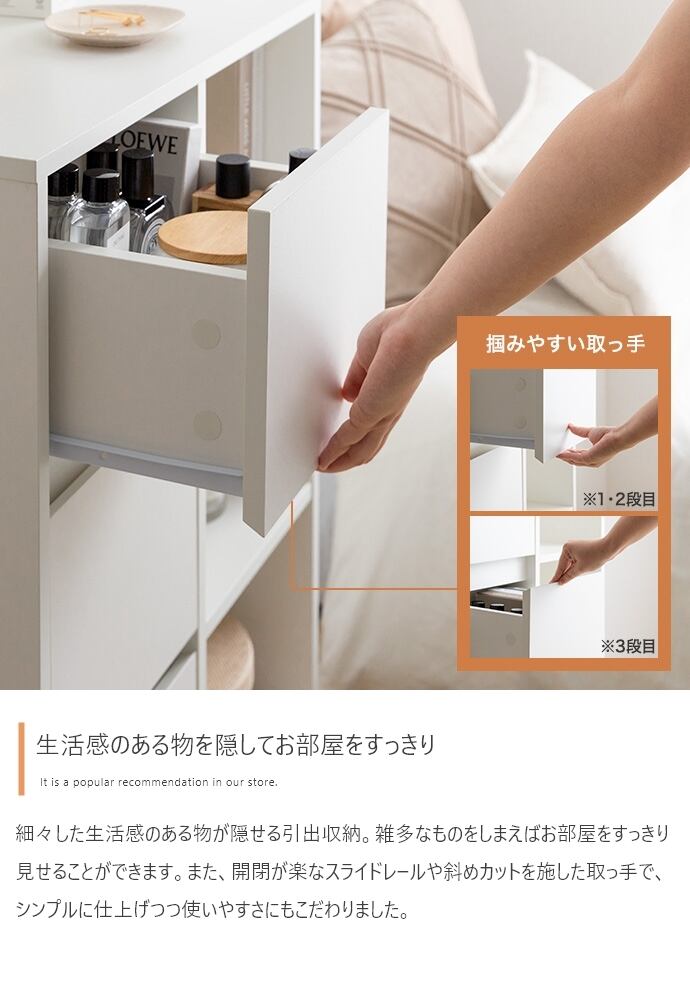 LOEWE

掴みやすい取っ手

※1・2段目

※3段目

生活感のある物を隠してお部屋をすっきり

It is a popular recommendation in our store.

細々した生活感のある物が隠せる引出収納。雑多なものをしまえばお部屋をすっきり見せることができます。また、開閉が楽なスライドレールや斜めカットを施した取っ手で、シンプルに仕上げつつ使いやすさにもこだわりました。