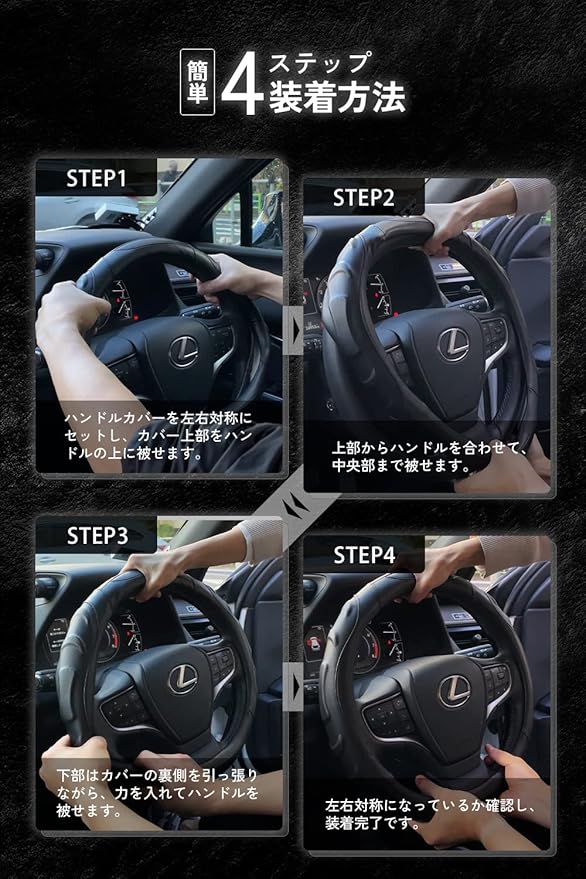 簡単 4 ステップ 装着方法

STEP1

ハンドルカバーを左右対称にセットし、カバー上部をハンドルの上に被せます。

STEP2

上部からハンドルを合わせて、中央部まで被せます。

STEP3

下部はカバーの裏側を引っ張りながら、力を入れてハンドルを被せます。

STEP4

左右対称になっているか確認し、装着完了です。