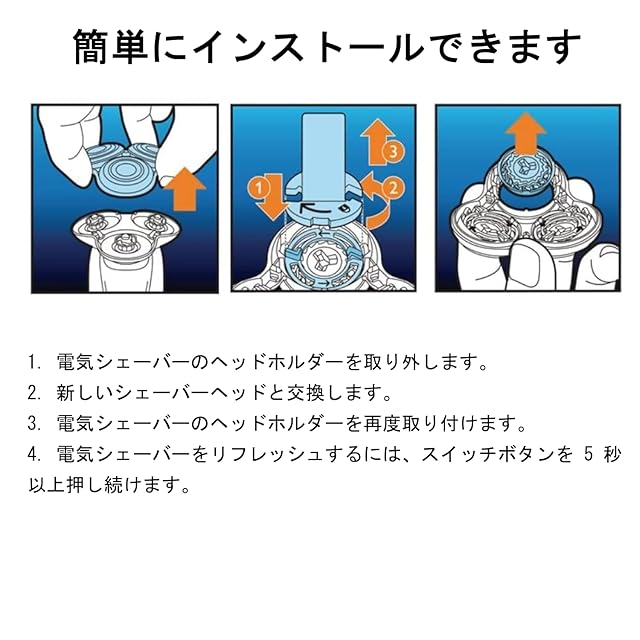 簡単にインストールできます

1
3
2

1. 電気シェーバーのヘッドホルダーを取り外します。
2. 新しいシェーバーヘッドと交換します。
3. 電気シェーバーのヘッドホルダーを再度取り付けます。
4. 電気シェーバーをリフレッシュするには、スイッチボタンを 5 秒以上押し続けます。