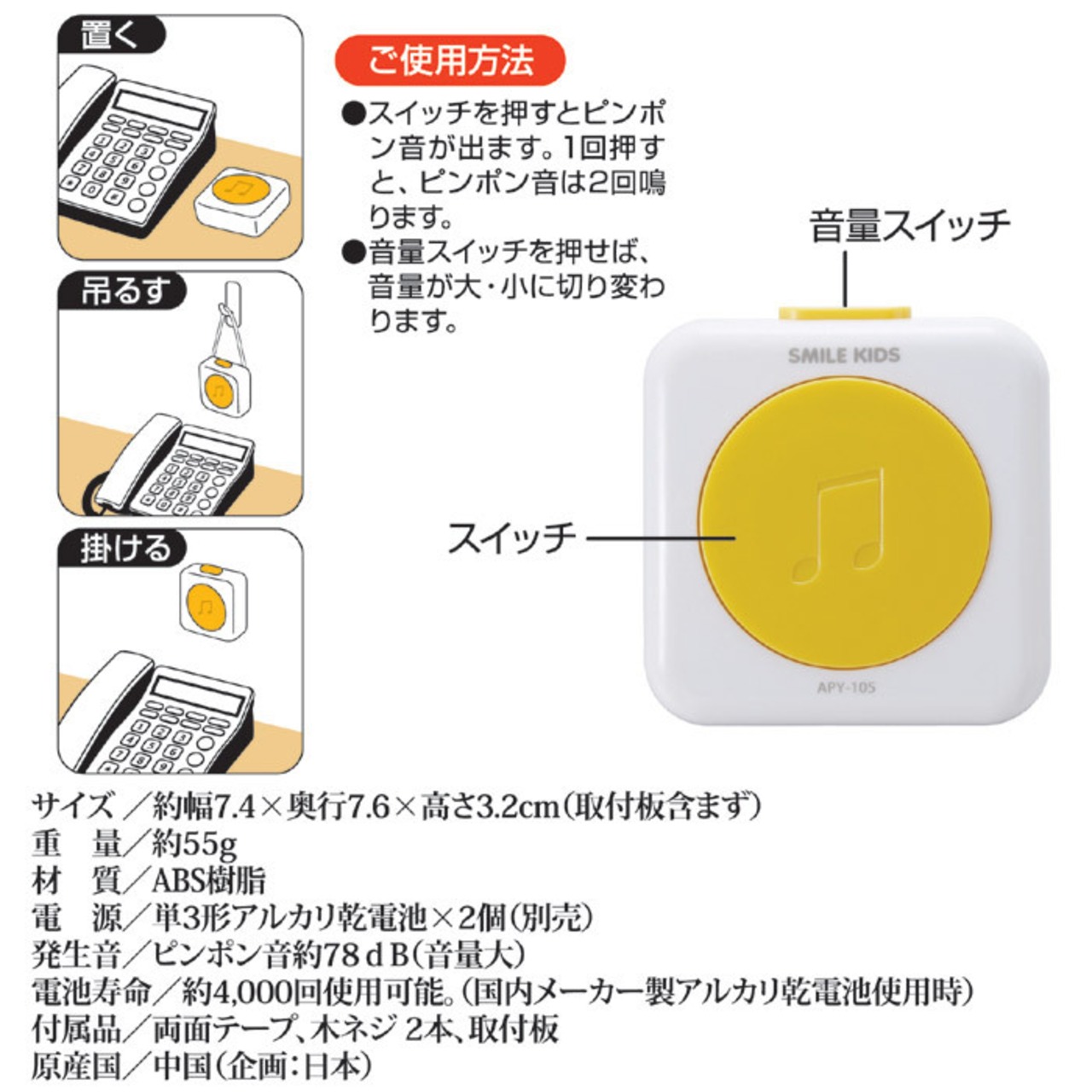 置く

吊るす

掛ける

ご使用方法

●スイッチを押すとピンポン音が出ます。1回押すと、ピンポン音は2回鳴ります。

●音量スイッチを押せば、音量が大・小に切り変わります。

音量スイッチ

SMILE KIDS

スイッチ

APY-105

サイズ／約幅7.4×奥行7.6×高さ3.2cm(取付板含まず)
重　量／約55g
材　質／ABS樹脂
電　源／単3形アルカリ乾電池×2個(別売)
発生音／ピンポン音約78ｄＢ(音量大)
電池寿命／約4,000回使用可能。(国内メーカー製アルカリ乾電池使用時)
付属品／両面テープ、木ネジ 2本、取付板
原産国／中国(企画：日本)