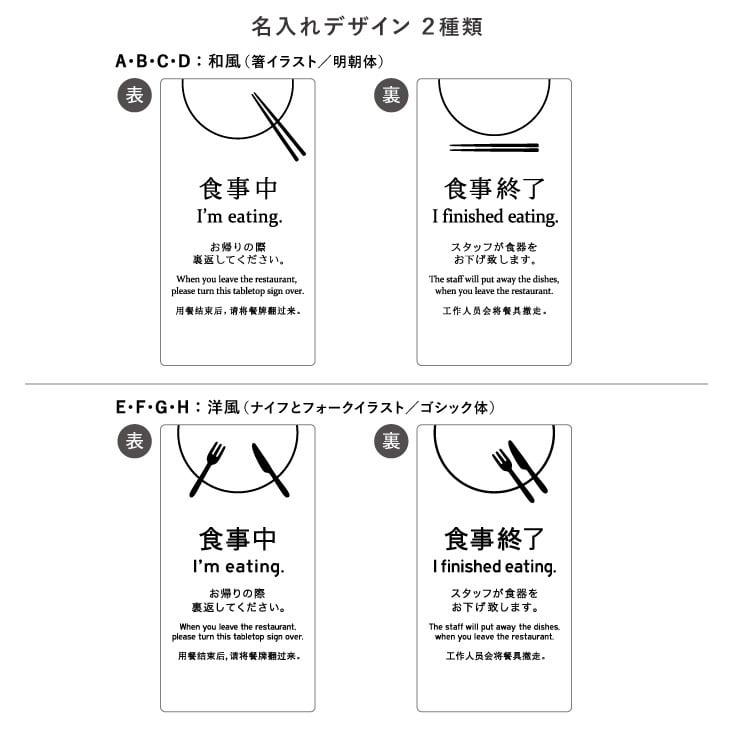 名入れデザイン 2種類

A･B･C･D：和風（箸イラスト／明朝体）

表

食事中
I'm eating.

お帰りの際
裏返してください。

When you leave the restaurant, please turn this tabletop sign over.

用餐结束后，请将餐牌翻过来。

裏

食事終了
I finished eating.

スタッフが食器を
お下げ致します。

The staff will put away the dishes, when you leave the restaurant.

工作人员会将餐具撤走。

E･F･G･H：洋風（ナイフとフォークイラスト／ゴシック体）

表

食事中
I'm eating.

お帰りの際
裏返してください。

When you leave the restaurant, please turn this tabletop sign over.

用餐结束后，请将餐牌翻过来。

裏

食事終了
I finished eating.

スタッフが食器を
お下げ致します。

The staff will put away the dishes, when you leave the restaurant.

工作人员会将餐具撤走。