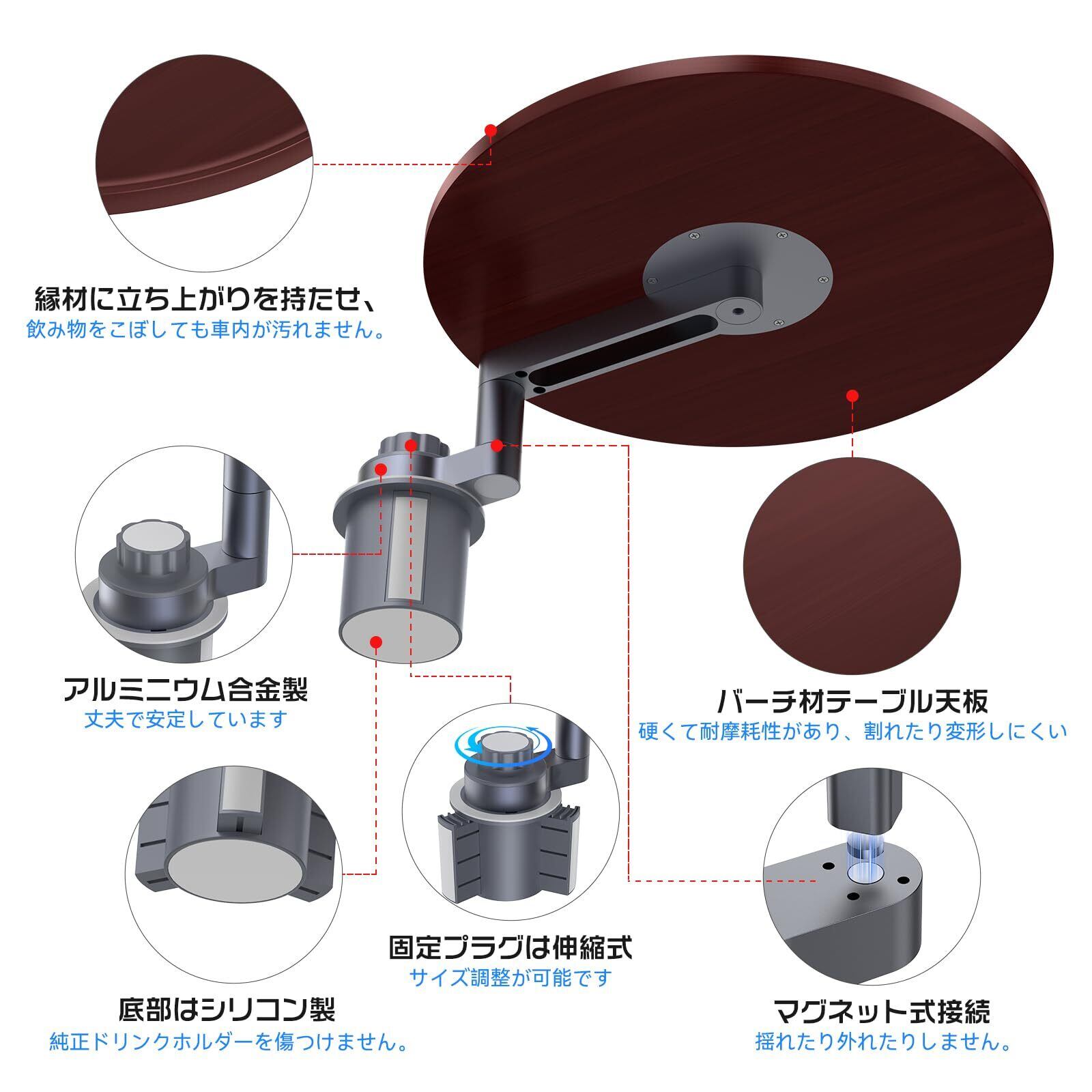 縁材に立ち上がりを持たせ、
飲み物をこぼしても車内が汚れません。

アルミニウム合金製
丈夫で安定しています

バーチ材テーブル天板
硬くて耐摩耗性があり、割れたり変形しにくい

固定プラグは伸縮式
サイズ調整が可能です

底部はシリコン製
純正ドリンクホルダーを傷つけません。

マグネット式接続
揺れたり外れたりしません。