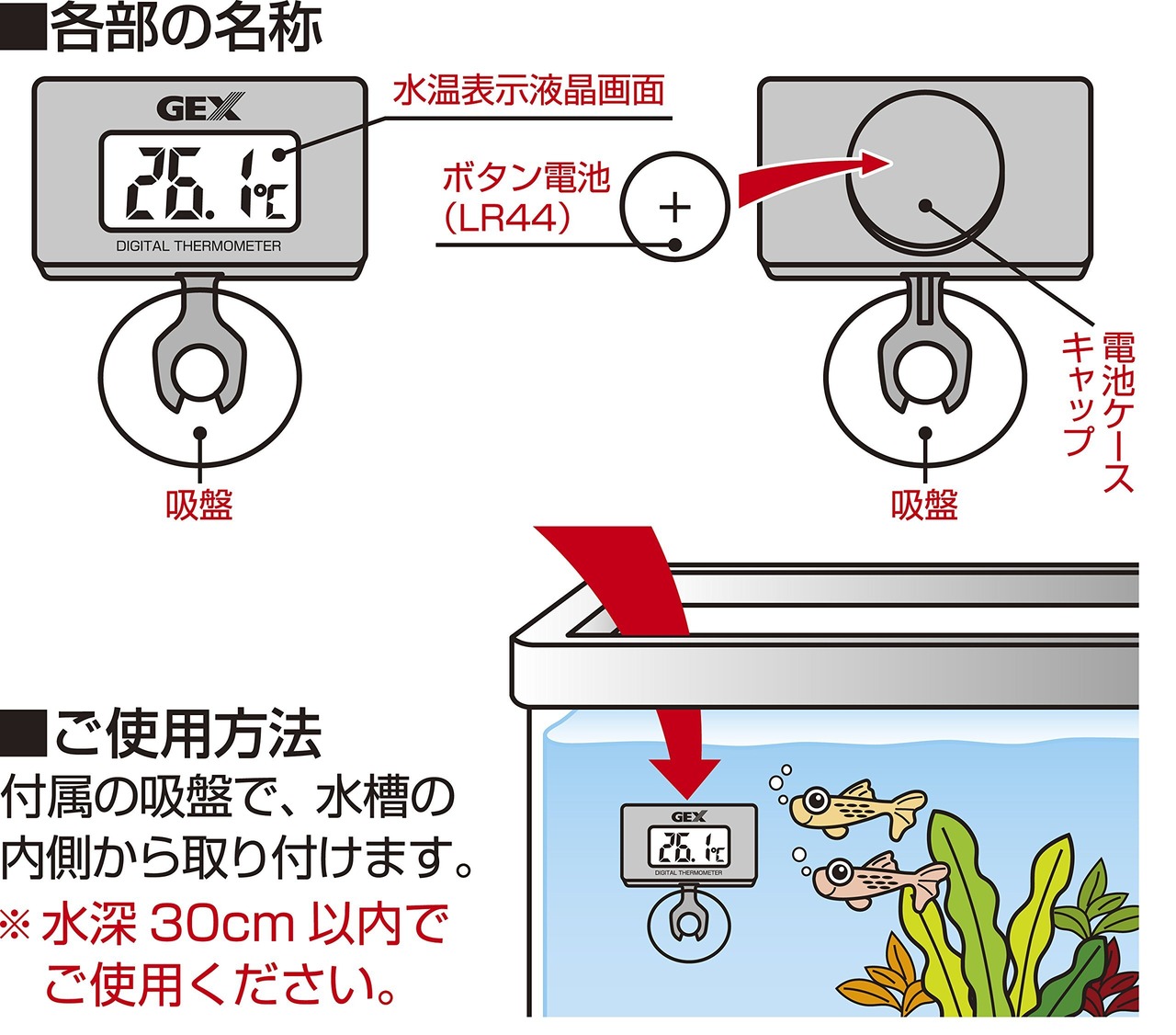 ■各部の名称

GEX

26.1℃

DIGITAL THERMOMETER

水温表示液晶画面

ボタン電池
(LR44)

+

電池ケースキャップ

吸盤

吸盤

■ご使用方法
付属の吸盤で、水槽の内側から取り付けます。
※水深 30cm 以内でご使用ください。

GEX

26.1℃

DIGITAL THERMOMETER