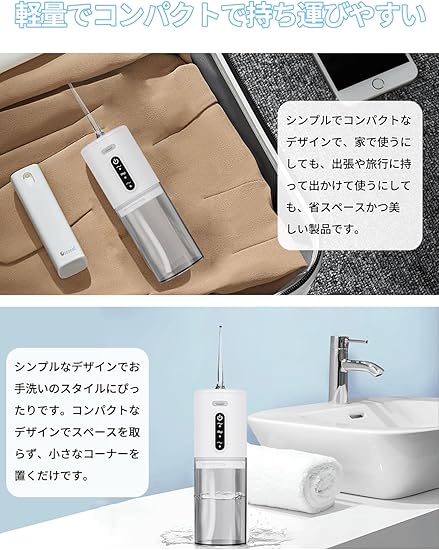 軽量でコンパクトで持ち運びやすい

シンプルでコンパクトなデザインで、家で使うにしても、出張や旅行に持って出かけて使うにしても、省スペースかつ美しい製品です。

シンプルなデザインでお手洗いのスタイルにぴったりです。コンパクトなデザインでスペースを取らず、小さなコーナーを置くだけです。