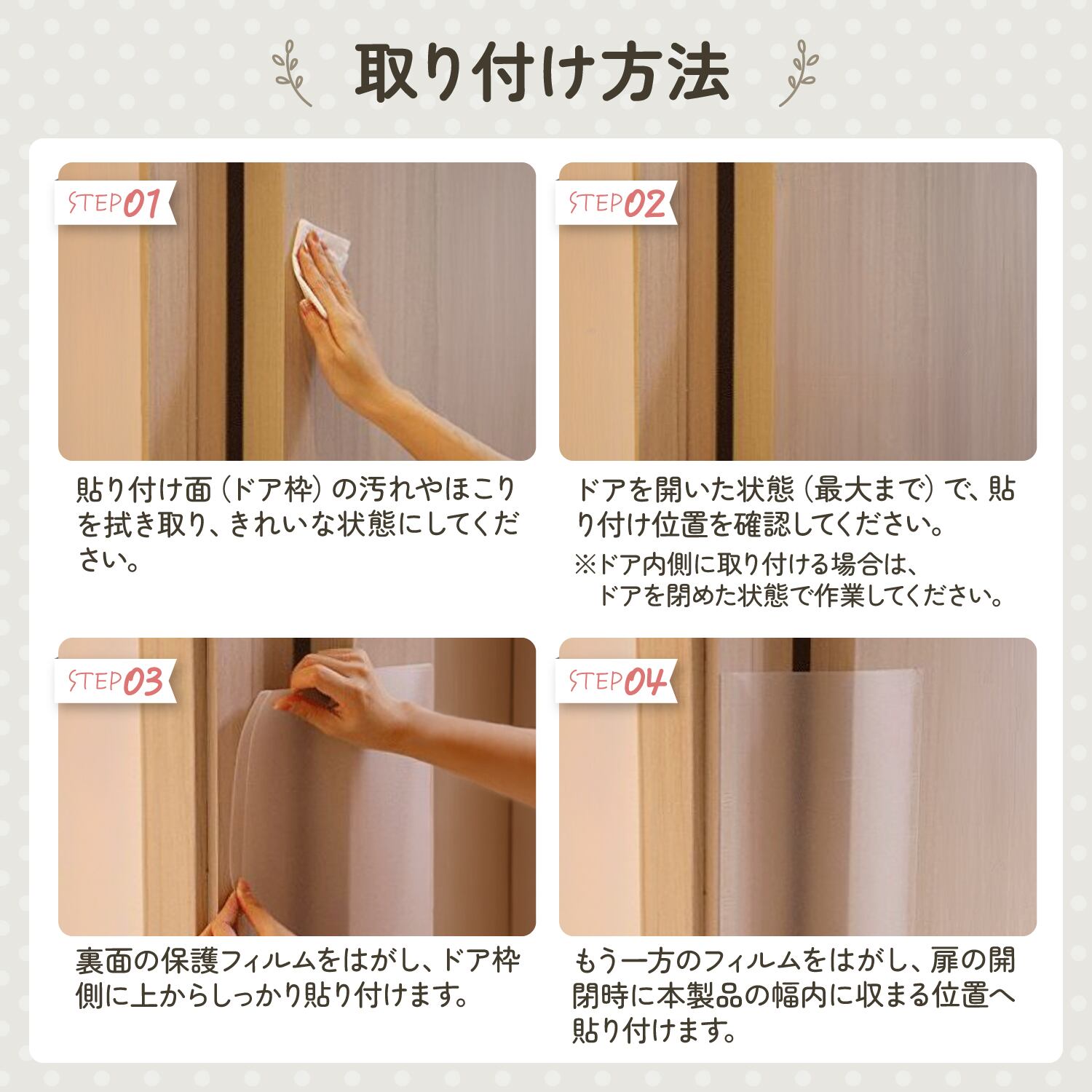 取り付け方法

STEP01

貼り付け面（ドア枠）の汚れやほこりを拭き取り、きれいな状態にしてください。

STEP02

ドアを開いた状態（最大まで）で、貼り付け位置を確認してください。
※ドア内側に取り付ける場合は、ドアを閉めた状態で作業してください。

STEP03

裏面の保護フィルムをはがし、ドア枠側に上からしっかり貼り付けます。

STEP04

もう一方のフィルムをはがし、扉の開閉時に本製品の幅内に収まる位置へ貼り付けます。