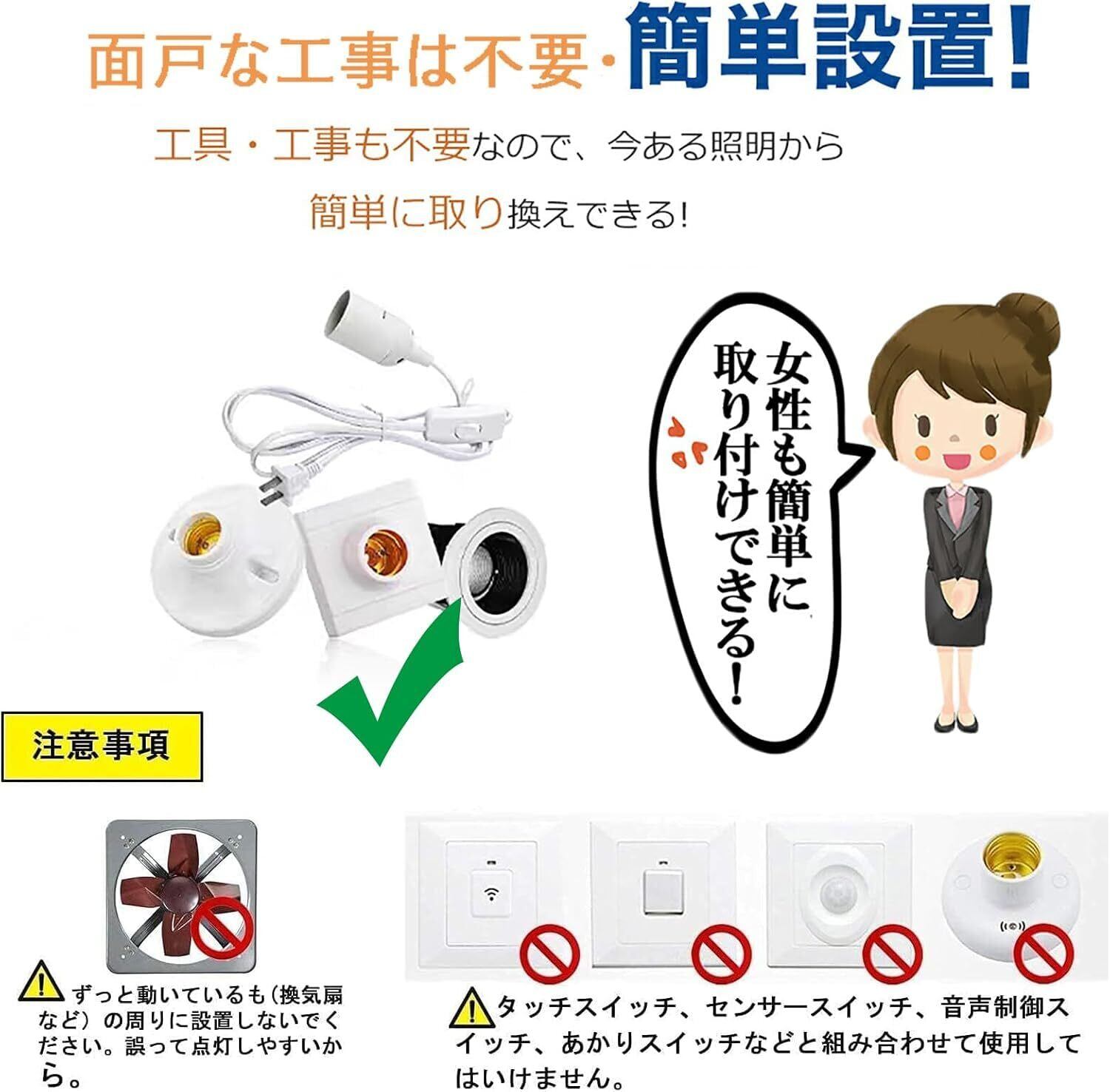 面戸な工事は不要・簡単設置!

工具・工事も不要なので、今ある照明から

簡単に取り換えできる!

女性も簡単に取り付けできる!

注意事項

ずっと動いているも(換気扇など)の周りに設置しないでください。誤って点灯しやすいから。

タッチスイッチ、センサースイッチ、音声制御スイッチ、あかりスイッチなどと組み合わせて使用してはいけません。