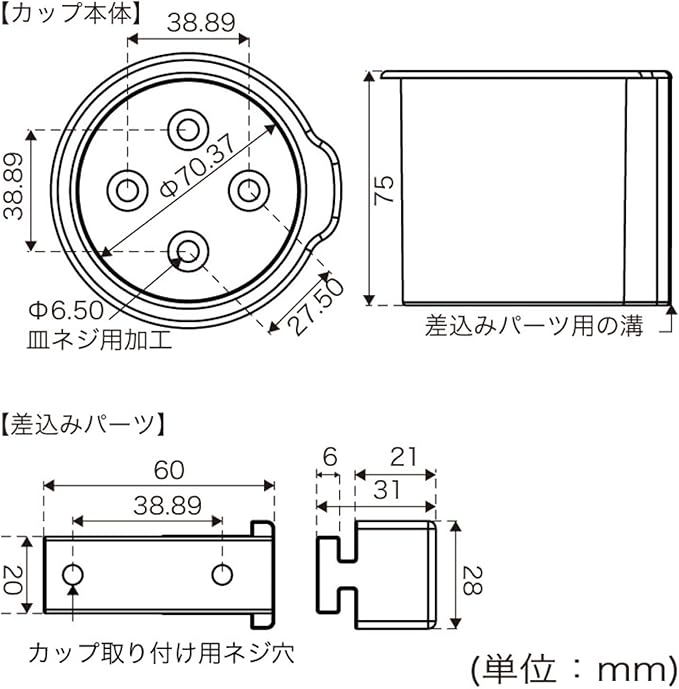 【カップ本体】

38.89

38.89

Φ70.37

Φ6.50
皿ネジ用加工

27.50

75

差込みパーツ用の溝

【差込みパーツ】

60

38.89

20

カップ取り付け用ネジ穴

6

21

31

28

(単位：mm)