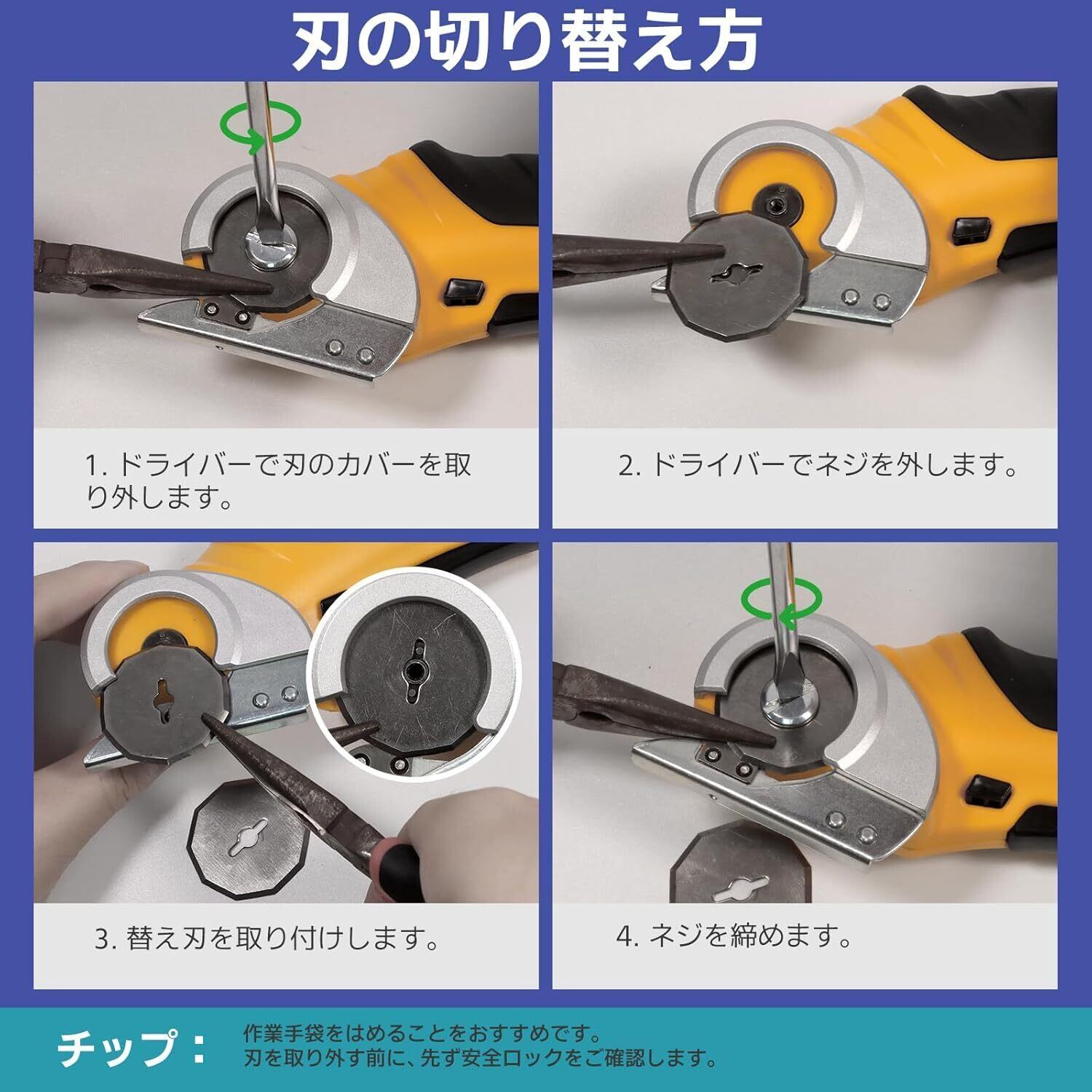 刃の切り替え方

1. ドライバーで刃のカバーを取り外します。

2. ドライバーでネジを外します。

3. 替え刃を取り付けします。

4. ネジを締めます。

チップ：
作業手袋をはめることをおすすめです。
刃を取り外す前に、先ず安全ロックをご確認します。