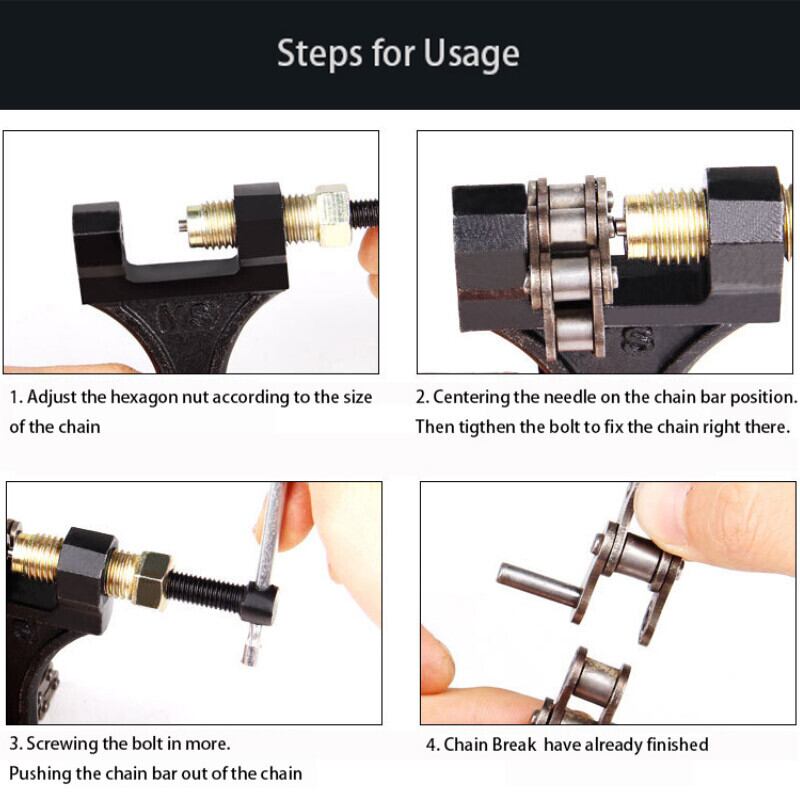 Steps for Usage

1. Adjust the hexagon nut according to the size of the chain

2. Centering the needle on the chain bar position. Then tigthen the bolt to fix the chain right there.

3. Screwing the bolt in more. Pushing the chain bar out of the chain

4. Chain Break have already finished