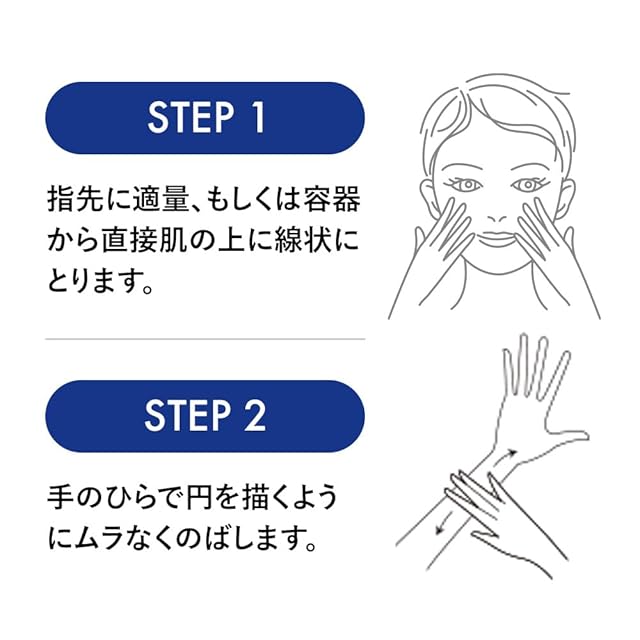 STEP 1

指先に適量、もしくは容器から直接肌の上に線状にとります。

STEP 2

手のひらで円を描くようにムラなくのばします。