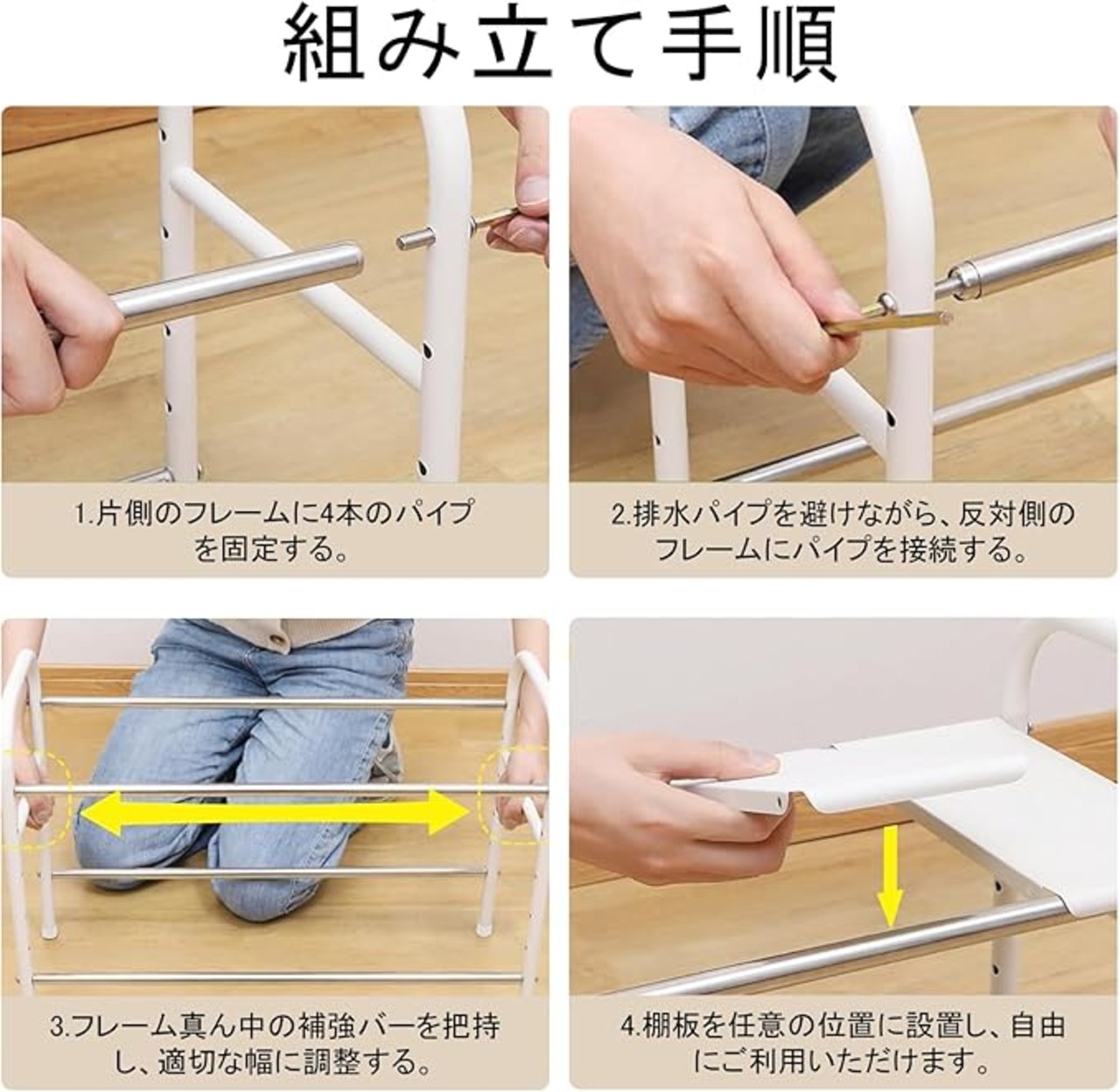 組み立て手順

1.片側のフレームに4本のパイプを固定する。

2.排水パイプを避けながら、反対側のフレームにパイプを接続する。

3.フレーム真ん中の補強バーを把持し、適切な幅に調整する。

4.棚板を任意の位置に設置し、自由にご利用いただけます。