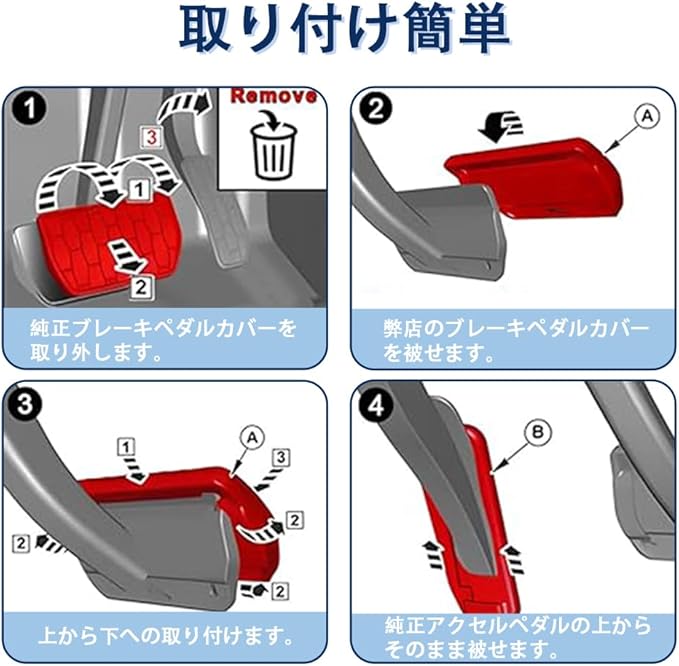 取り付け簡単

1
Remove
3
1
2
純正ブレーキペダルカバーを取り外します。

2
A
弊店のブレーキペダルカバーを被せます。

3
1
A
3
2
2
2
上から下への取り付けます。

4
B
純正アクセルペダルの上からそのまま被せます。