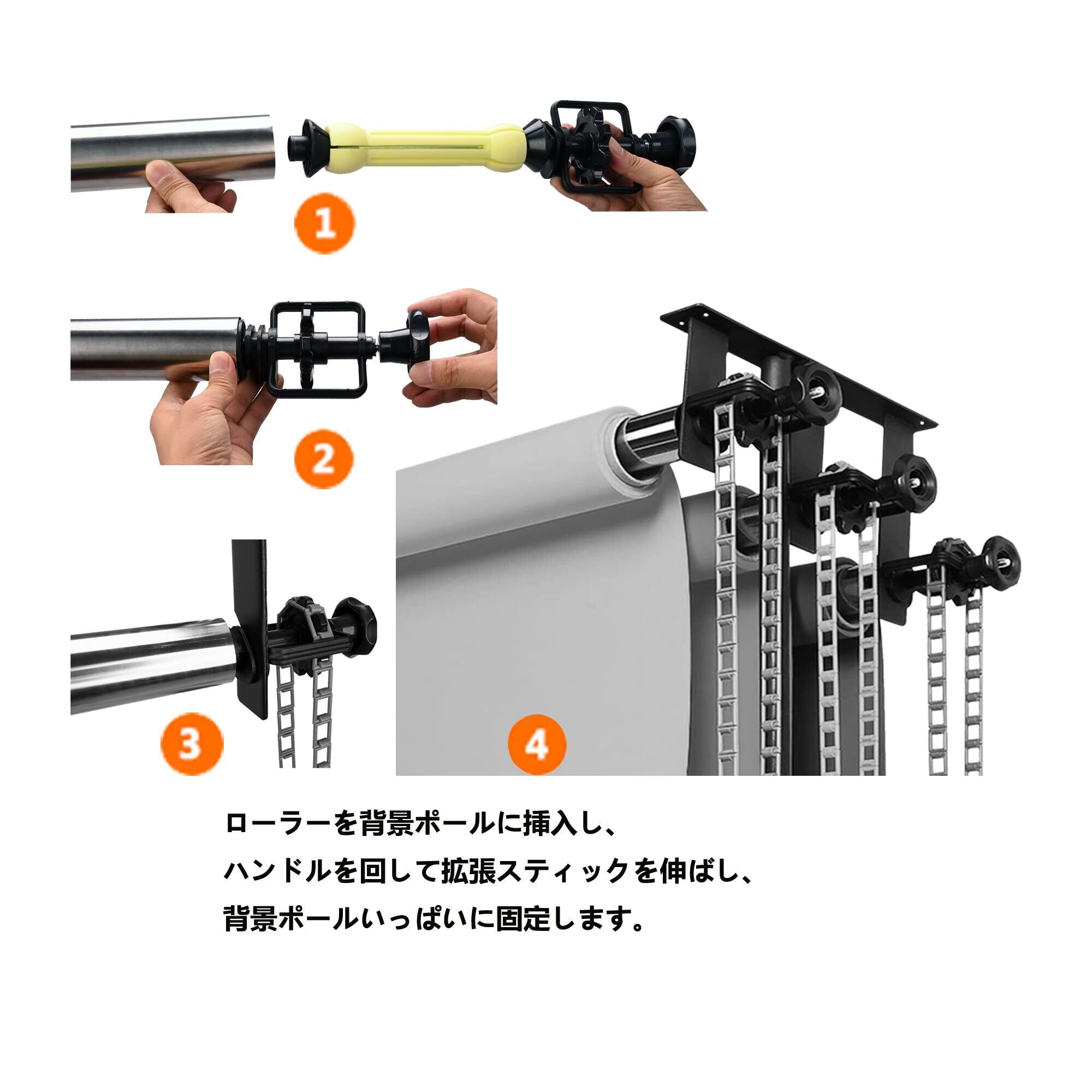 1

2

3

4

ローラーを背景ポールに挿入し、

ハンドルを回して拡張スティックを伸ばし、

背景ポールいっぱいに固定します。