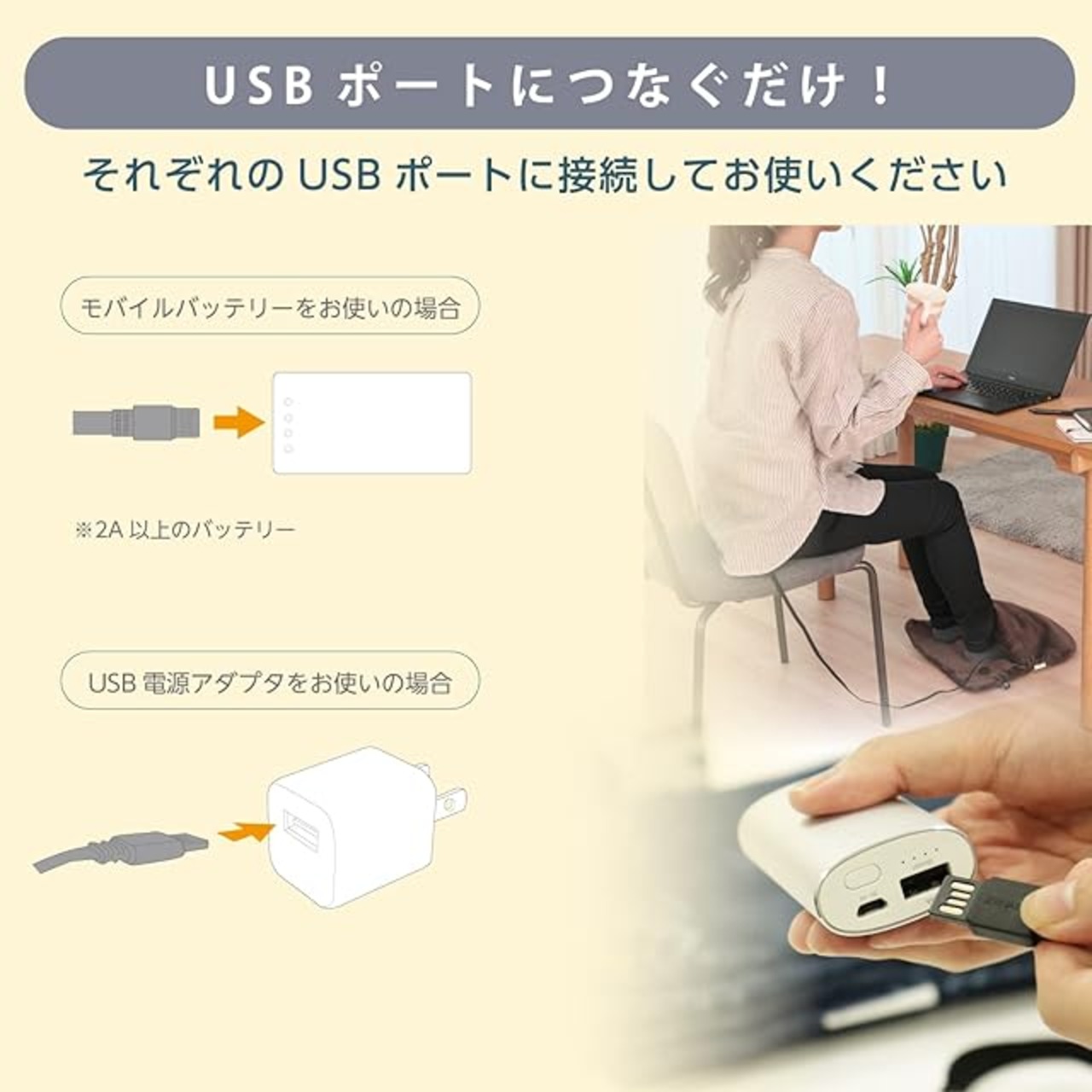 USB ポートにつなぐだけ！

それぞれの USB ポートに接続してお使いください

モバイルバッテリーをお使いの場合

※2A 以上のバッテリー

USB 電源アダプタをお使いの場合