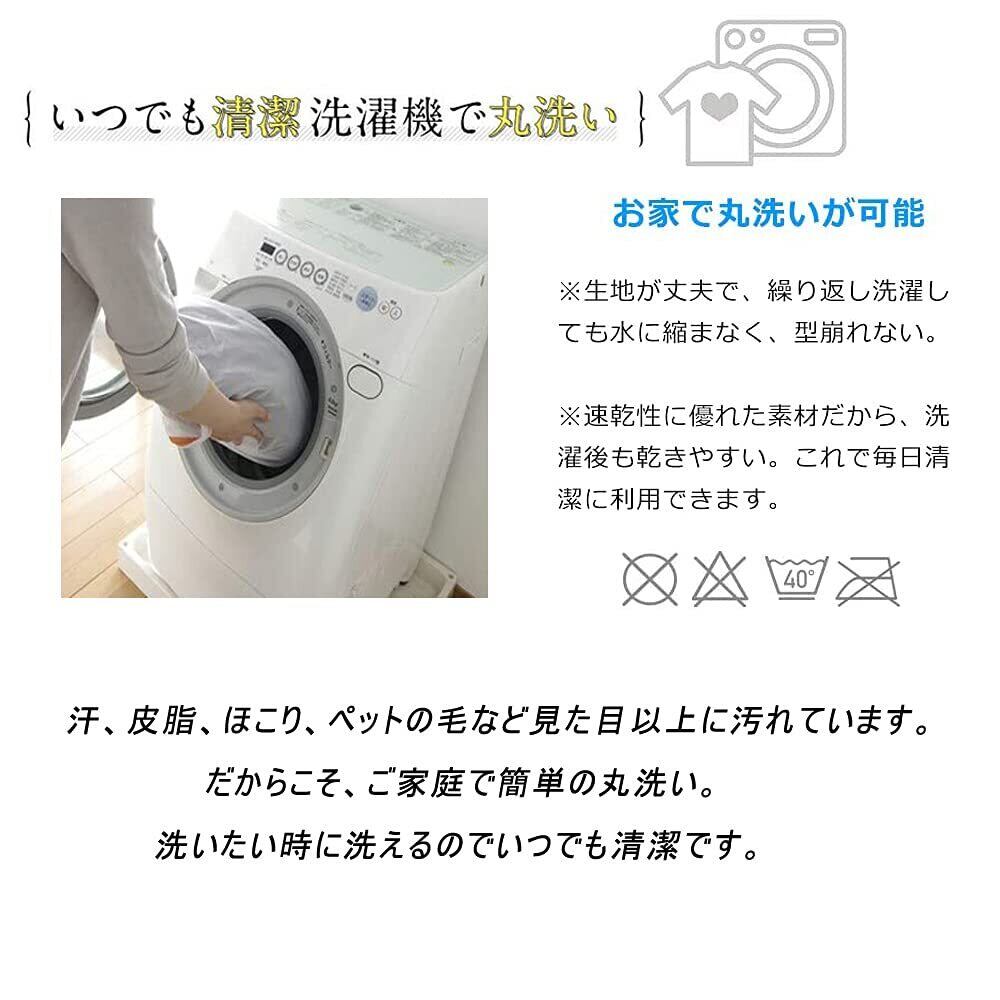 { いつでも清潔洗濯機で丸洗い }

お家で丸洗いが可能

※生地が丈夫で、繰り返し洗濯しても水に縮まなく、型崩れない。

※速乾性に優れた素材だから、洗濯後も乾きやすい。これで毎日清潔に利用できます。

40°

汗、皮脂、ほこり、ペットの毛など見た目以上に汚れています。
だからこそ、ご家庭で簡単の丸洗い。
洗いたい時に洗えるのでいつでも清潔です。