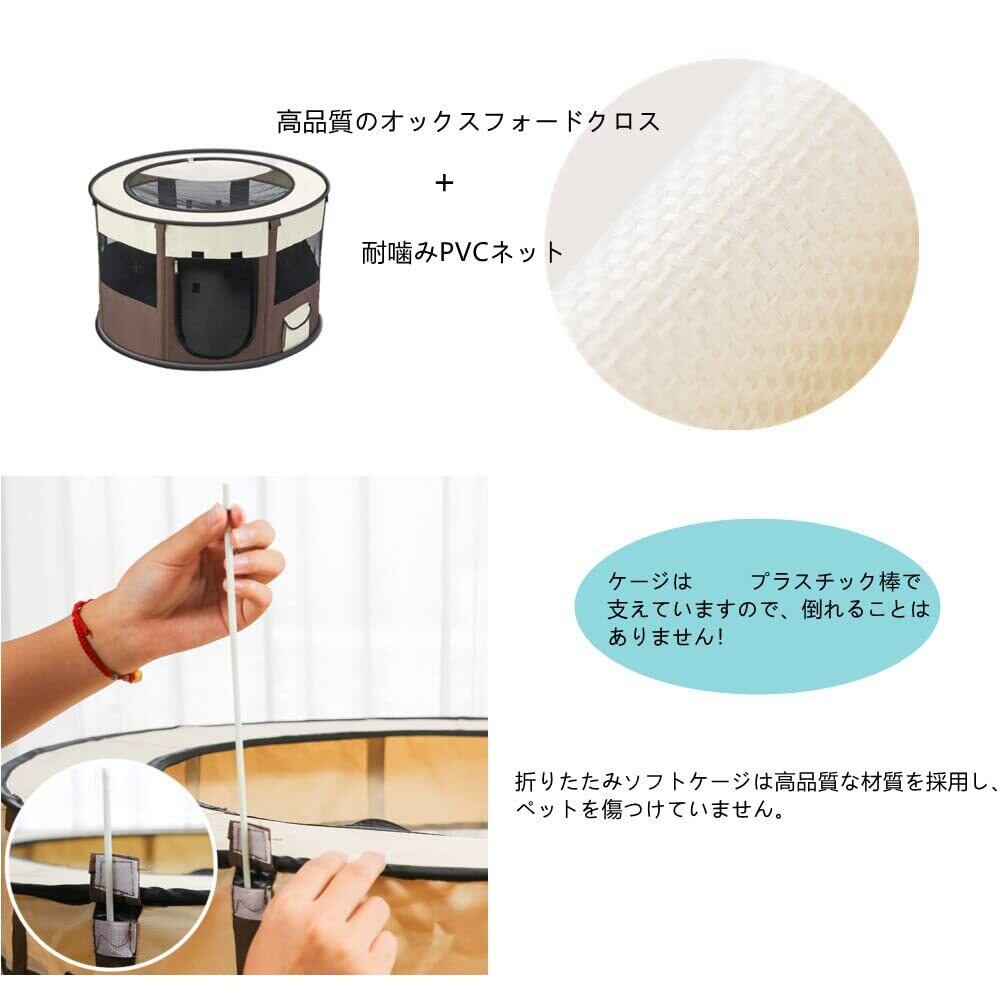 高品質のオックスフォードクロス
+
耐噛みPVCネット

ケージは　　プラスチック棒で支えていますので、倒れることはありません!

折りたたみソフトケージは高品質な材質を採用し、ペットを傷つけていません。