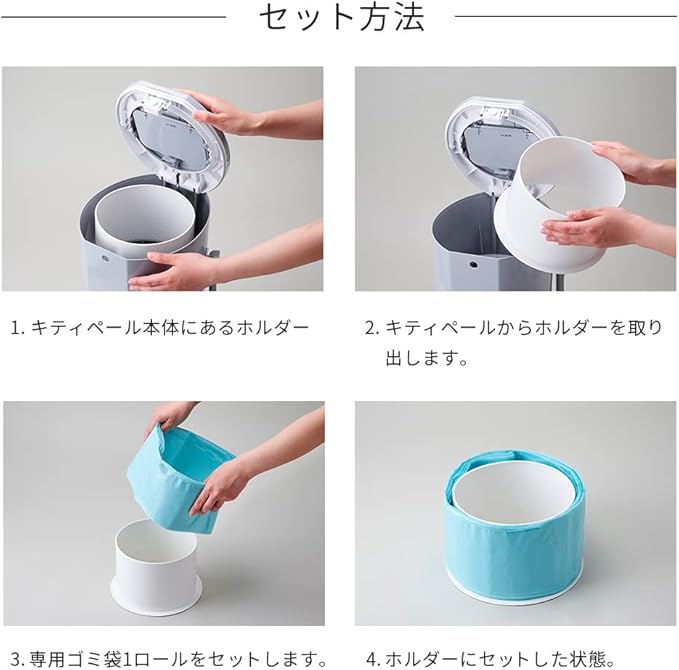 セット方法

1. キティペール本体にあるホルダー

2. キティペールからホルダーを取り出します。

3. 専用ゴミ袋1ロールをセットします。

4. ホルダーにセットした状態。