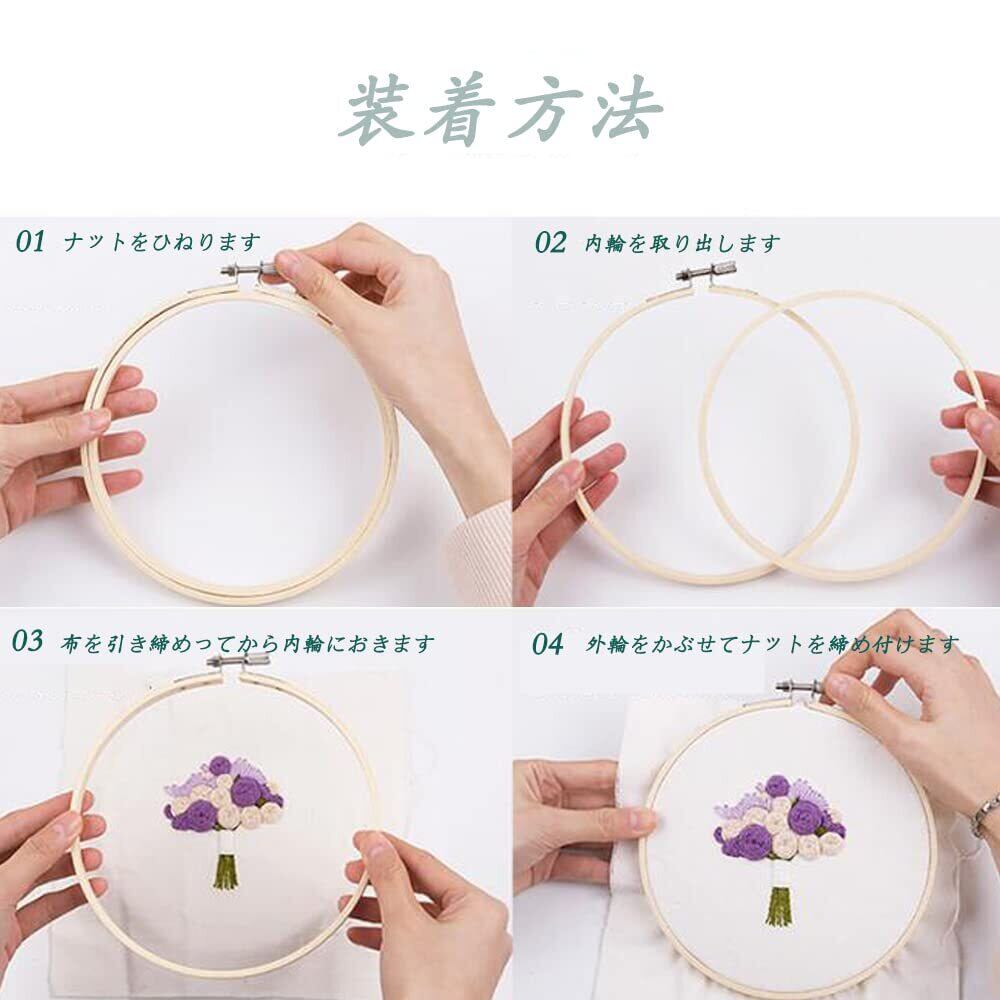 装着方法

01 ナットをひねります

02 内輪を取り出します

03 布を引き締めってから内輪におきます

04 外輪をかぶせてナットを締め付けます