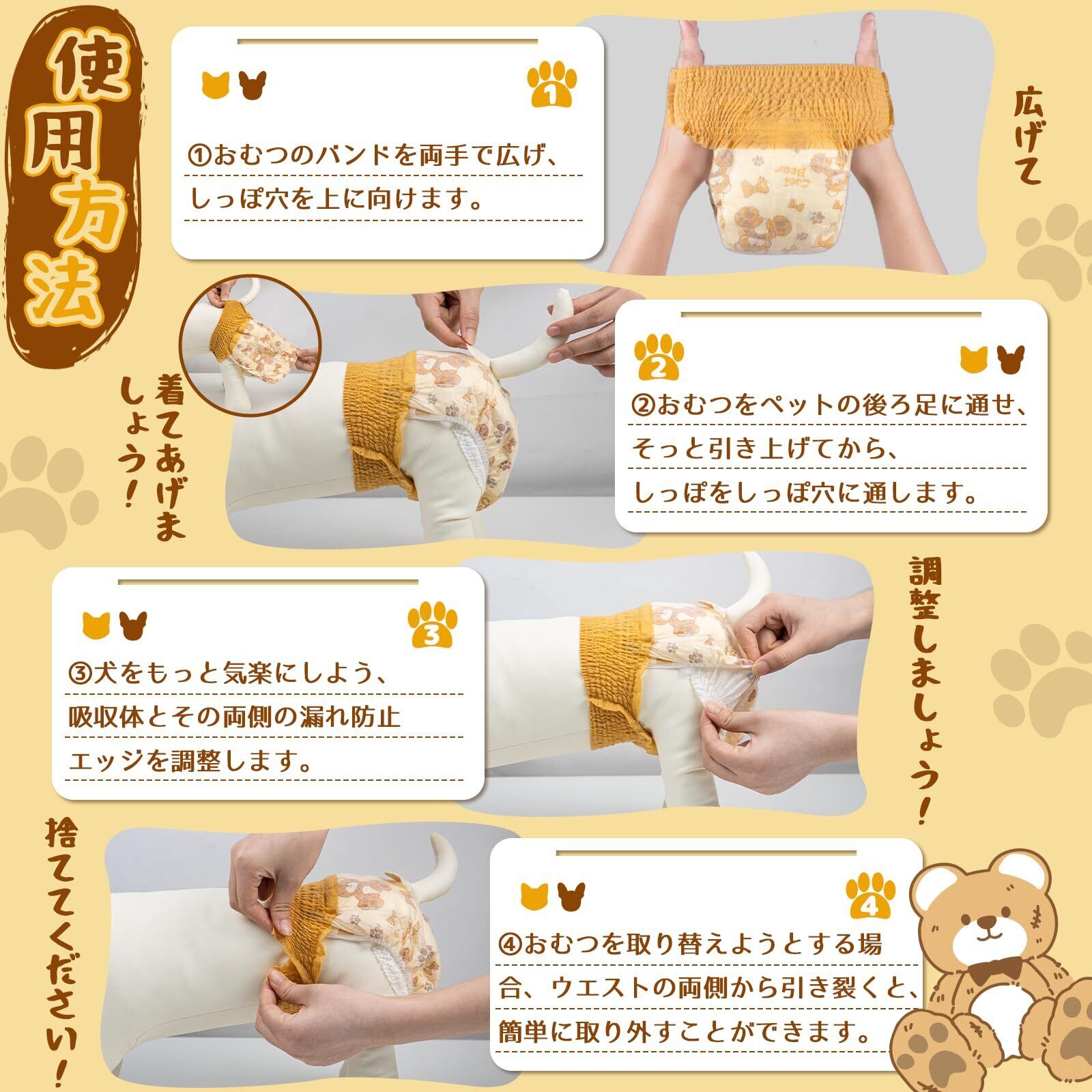 使用方法

1

①おむつのバンドを両手で広げ、しっぽ穴を上に向けます。

広げて

着てあげましょう！

2

②おむつをペットの後ろ足に通せ、そっと引き上げてから、しっぽをしっぽ穴に通します。

3

③犬をもっと気楽にしよう、吸収体とその両側の漏れ防止エッジを調整します。

調整しましょう！

捨ててください！

4

④おむつを取り替えようとする場合、ウエストの両側から引き裂くと、簡単に取り外すことができます。