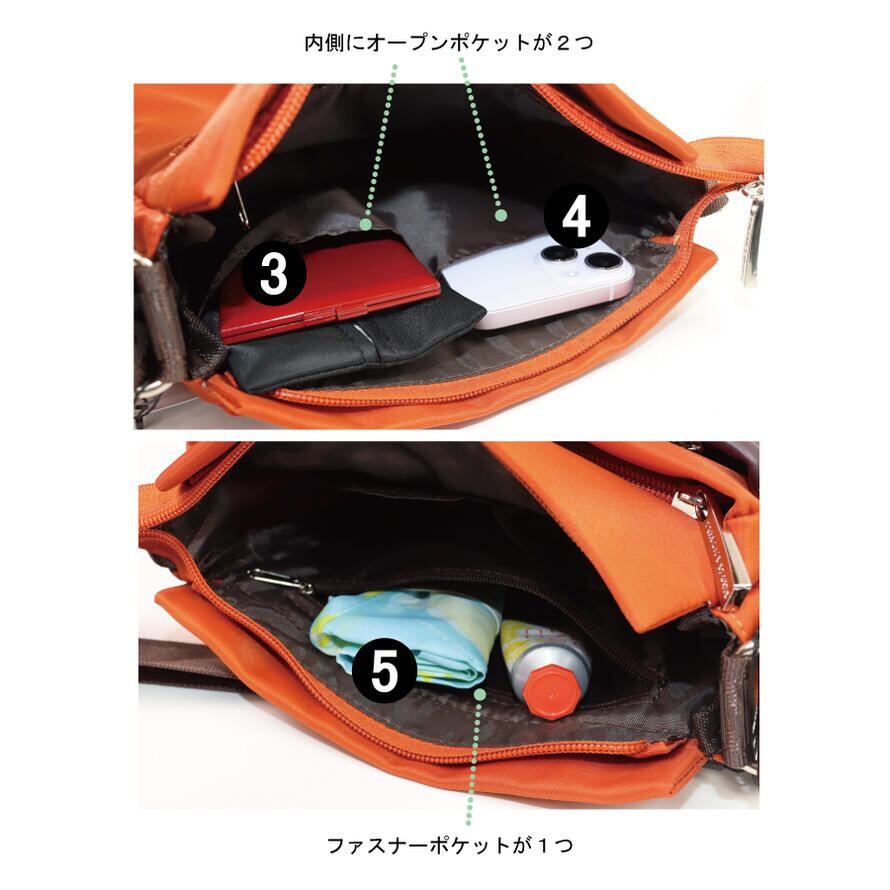 内側にオープンポケットが２つ

3

4

5

ファスナーポケットが１つ