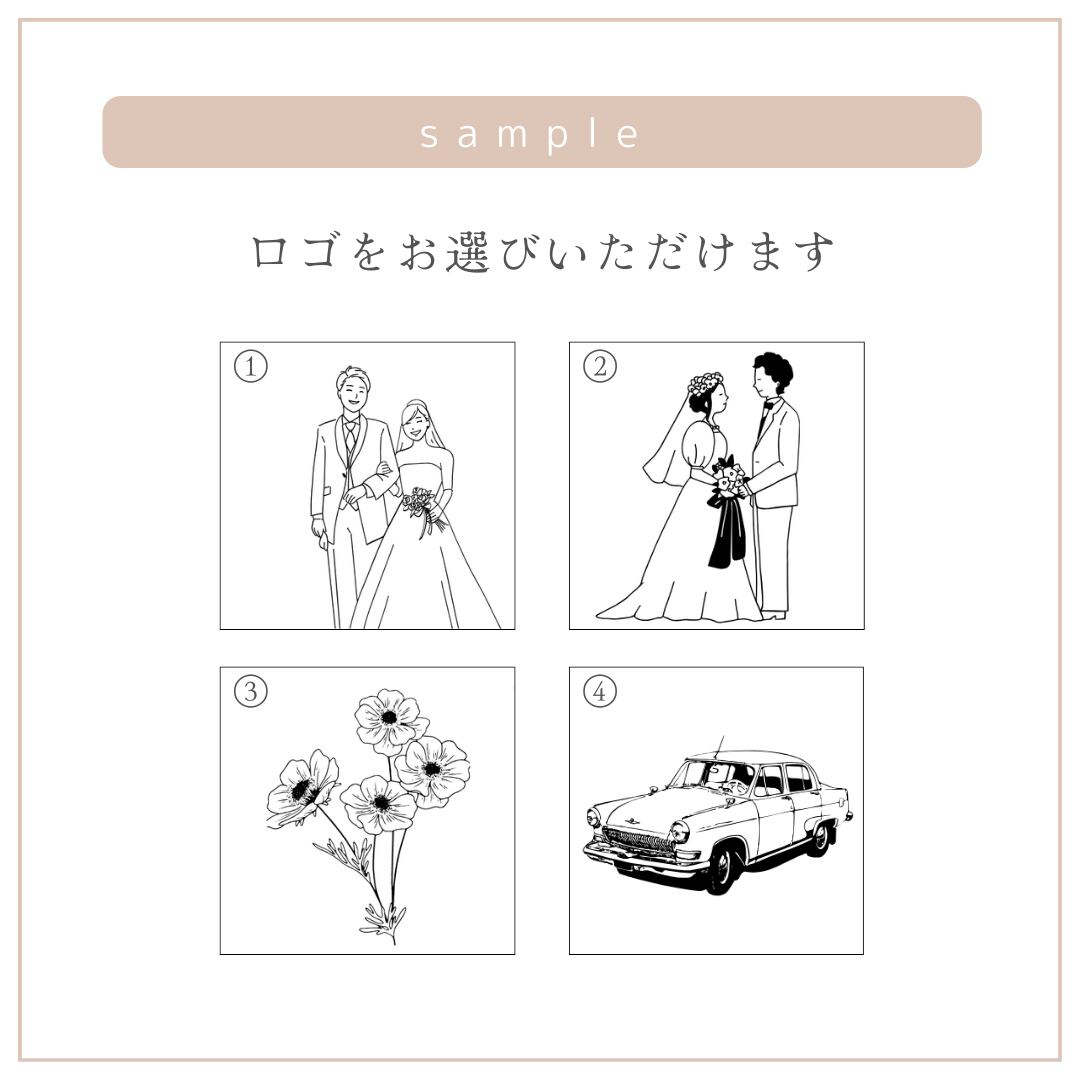 sample

ロゴをお選びいただけます

①

②

③

④