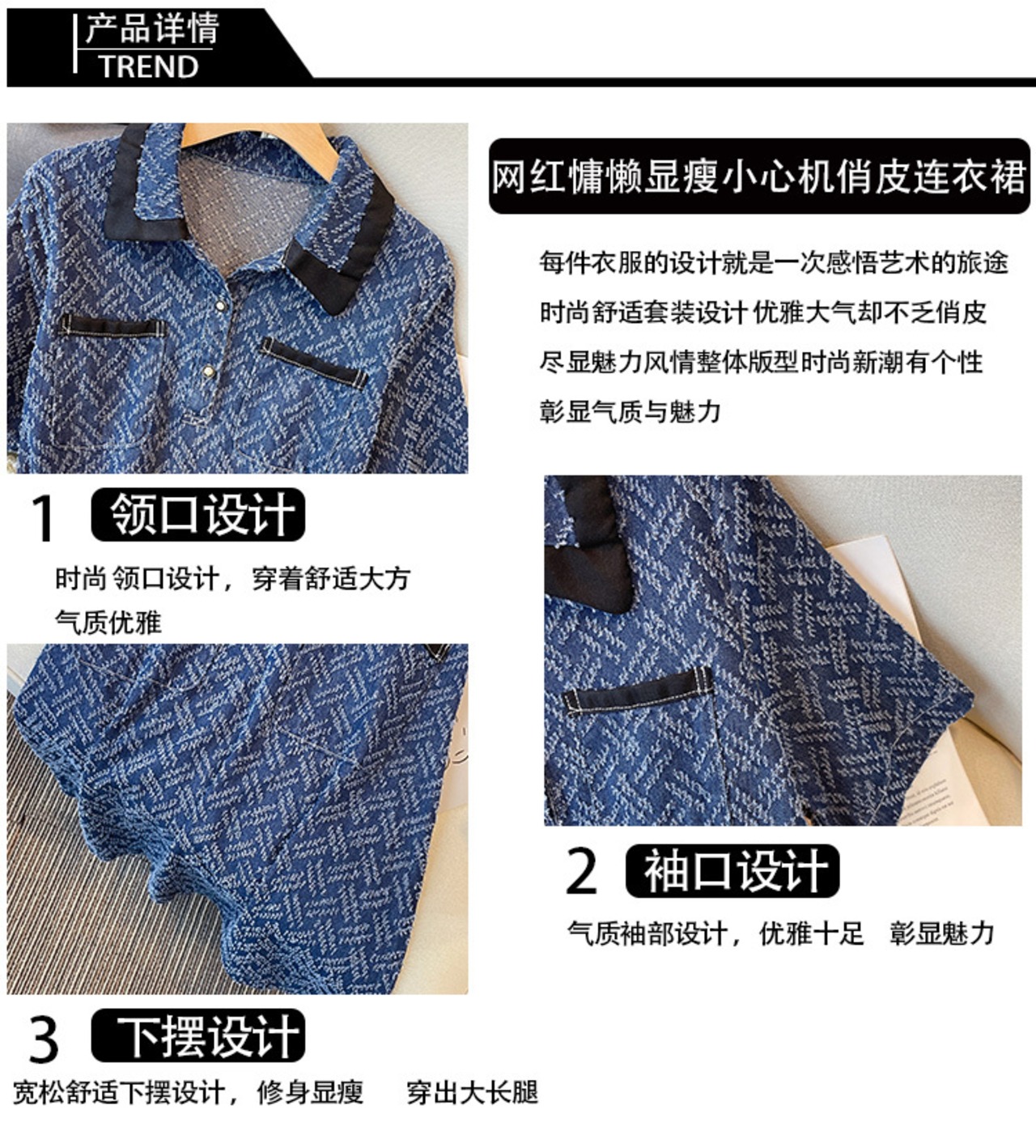 产品详情
TREND

网红慵懒显瘦小心机俏皮连衣裙

每件衣服的设计就是一次感悟艺术的旅途
时尚舒适套装设计 优雅大气却不乏俏皮
尽显魅力风情整体版型时尚新潮有个性
彰显气质与魅力

1 领口设计
时尚 领口设计，穿着舒适大方
气质优雅

2 袖口设计
气质袖部设计，优雅十足 彰显魅力

3 下摆设计
宽松舒适下摆设计，修身显瘦 穿出大长腿