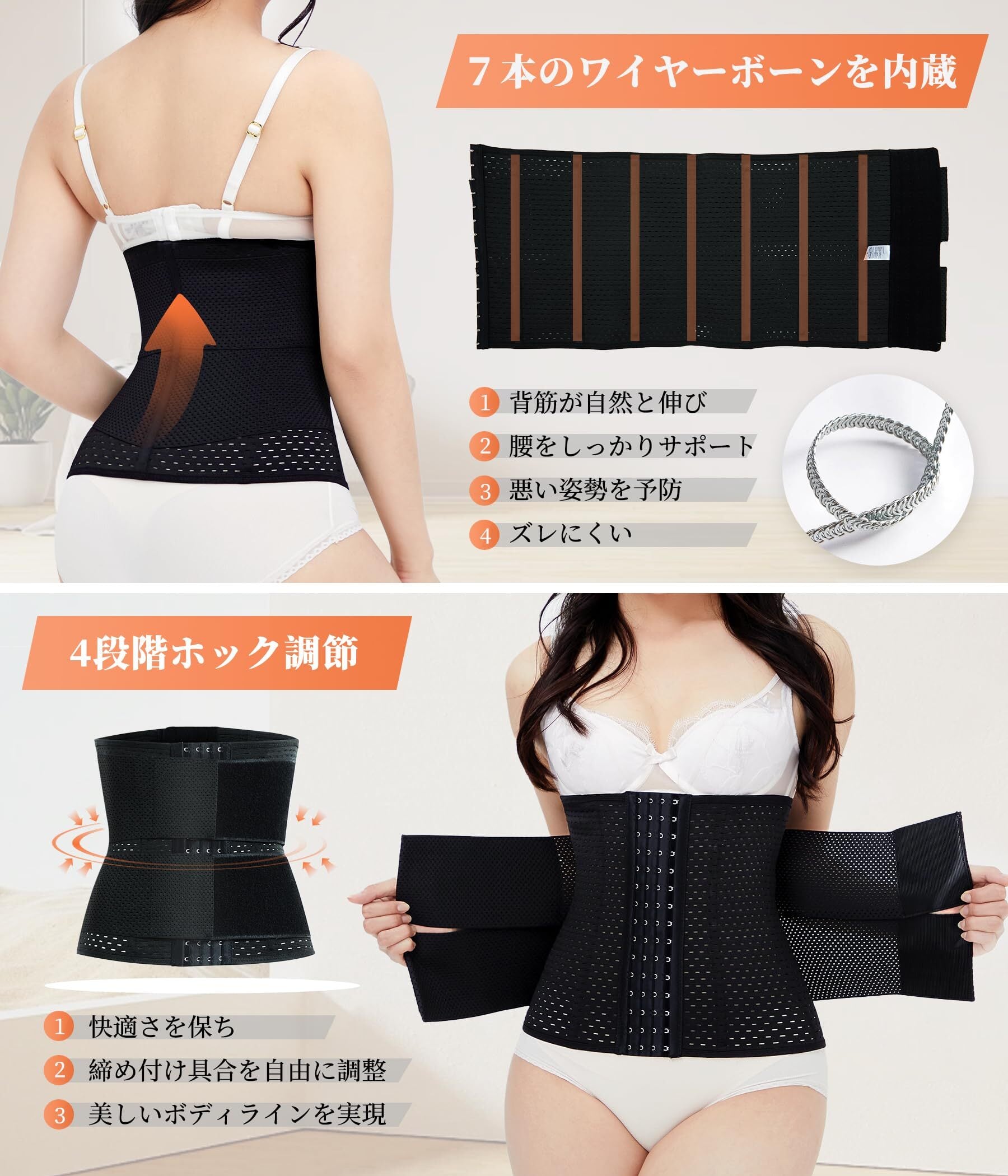 7本のワイヤーボーンを内蔵

1 背筋が自然と伸び
2 腰をしっかりサポート
3 悪い姿勢を予防
4 ズレにくい

4段階ホック調節

1 快適さを保ち
2 締め付け具合を自由に調整
3 美しいボディラインを実現