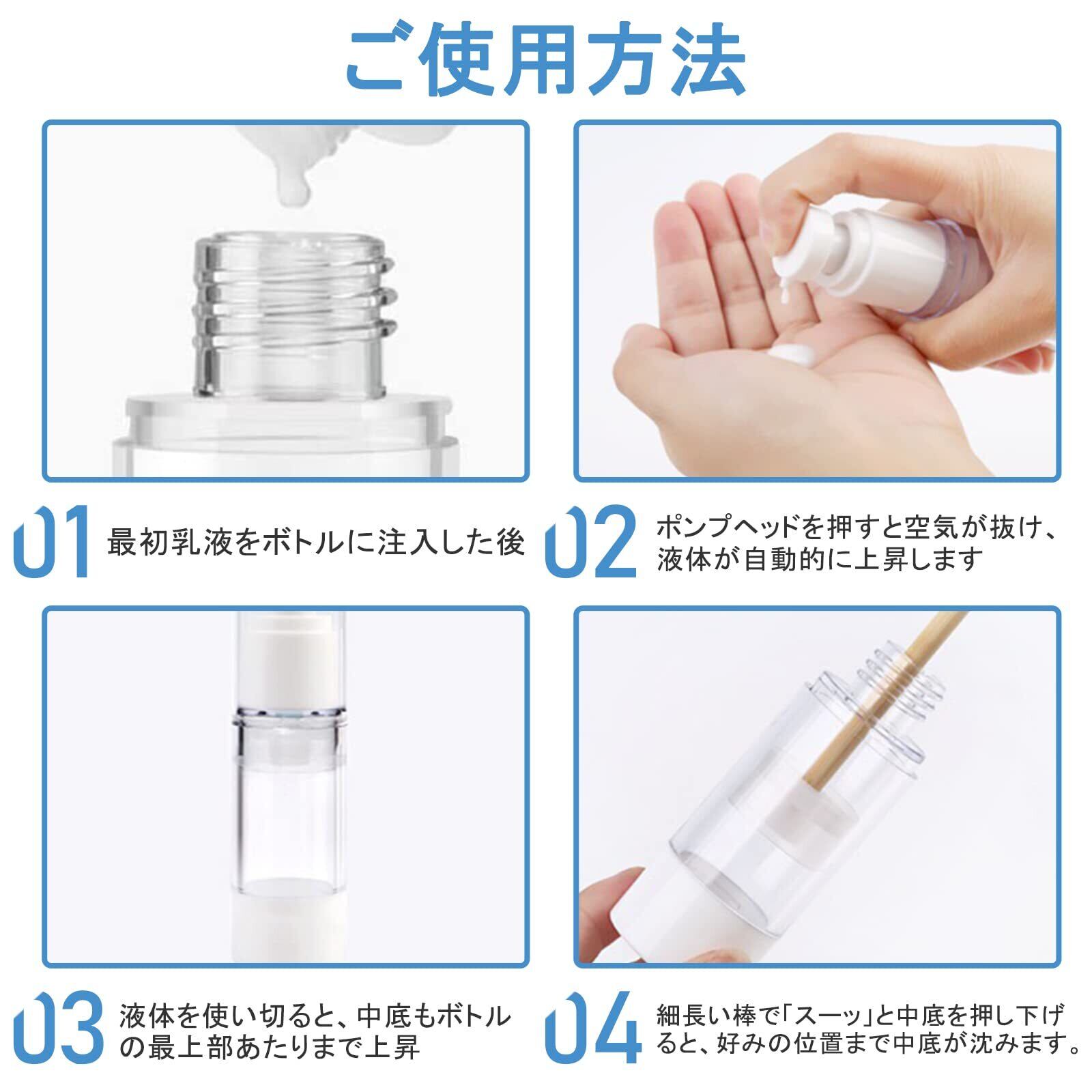 ご使用方法

01 最初乳液をボトルに注入した後

02 ポンプヘッドを押すと空気が抜け、液体が自動的に上昇します

03 液体を使い切ると、中底もボトルの最上部あたりまで上昇

04 細長い棒で「スーッ」と中底を押し下げると、好みの位置まで中底が沈みます。