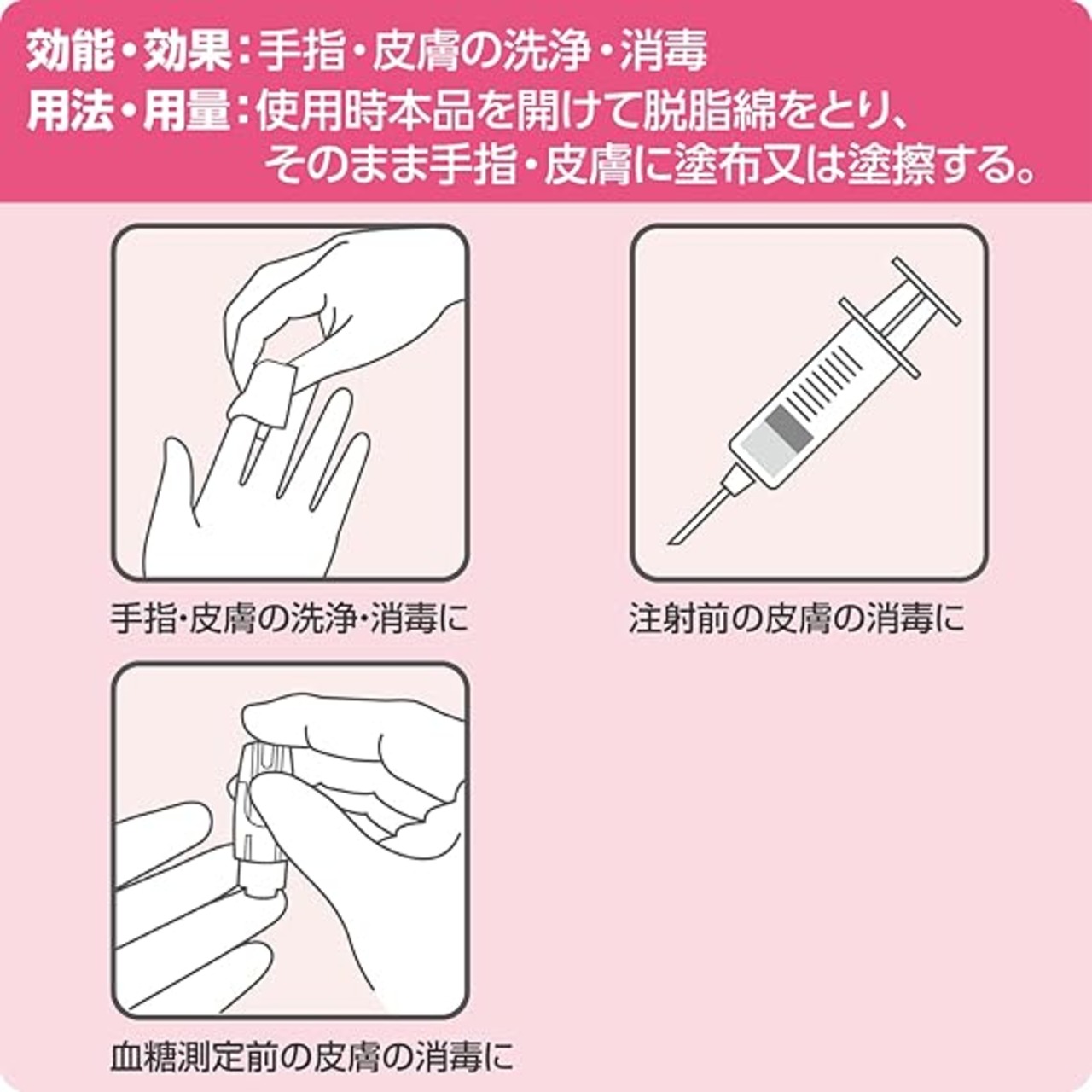 効能・効果：手指・皮膚の洗浄・消毒
用法・用量：使用時本品を開けて脱脂綿をとり、そのまま手指・皮膚に塗布又は塗擦する。

手指・皮膚の洗浄・消毒に

注射前の皮膚の消毒に

血糖測定前の皮膚の消毒に