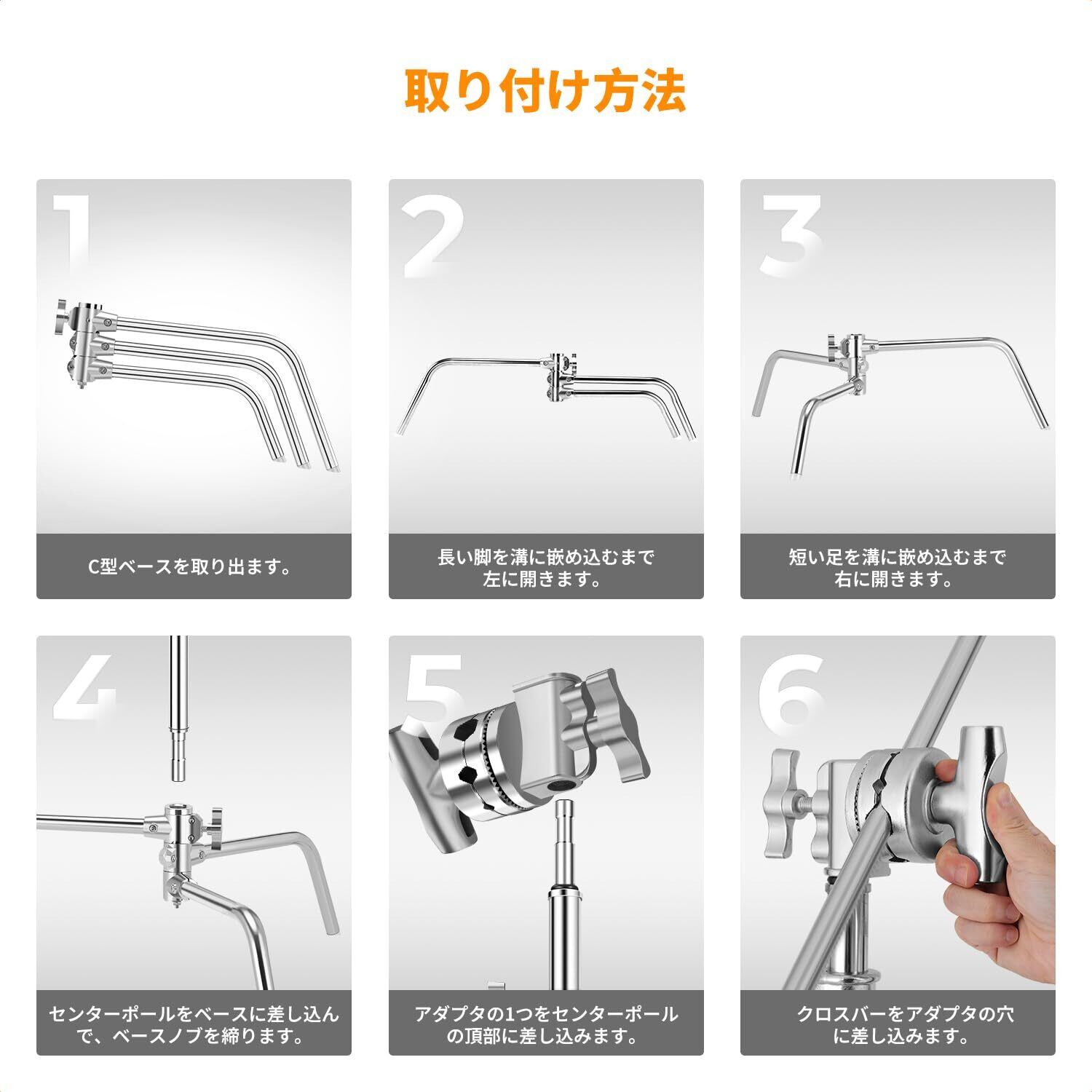 取り付け方法

1

C型ベースを取り出ます。

2

長い脚を溝に嵌め込むまで左に開きます。

3

短い足を溝に嵌め込むまで右に開きます。

4

センターポールをベースに差し込んで、ベースノブを締ります。

5

アダプタの1つをセンターポールの頂部に差し込みます。

6

クロスバーをアダプタの穴に差し込みます。