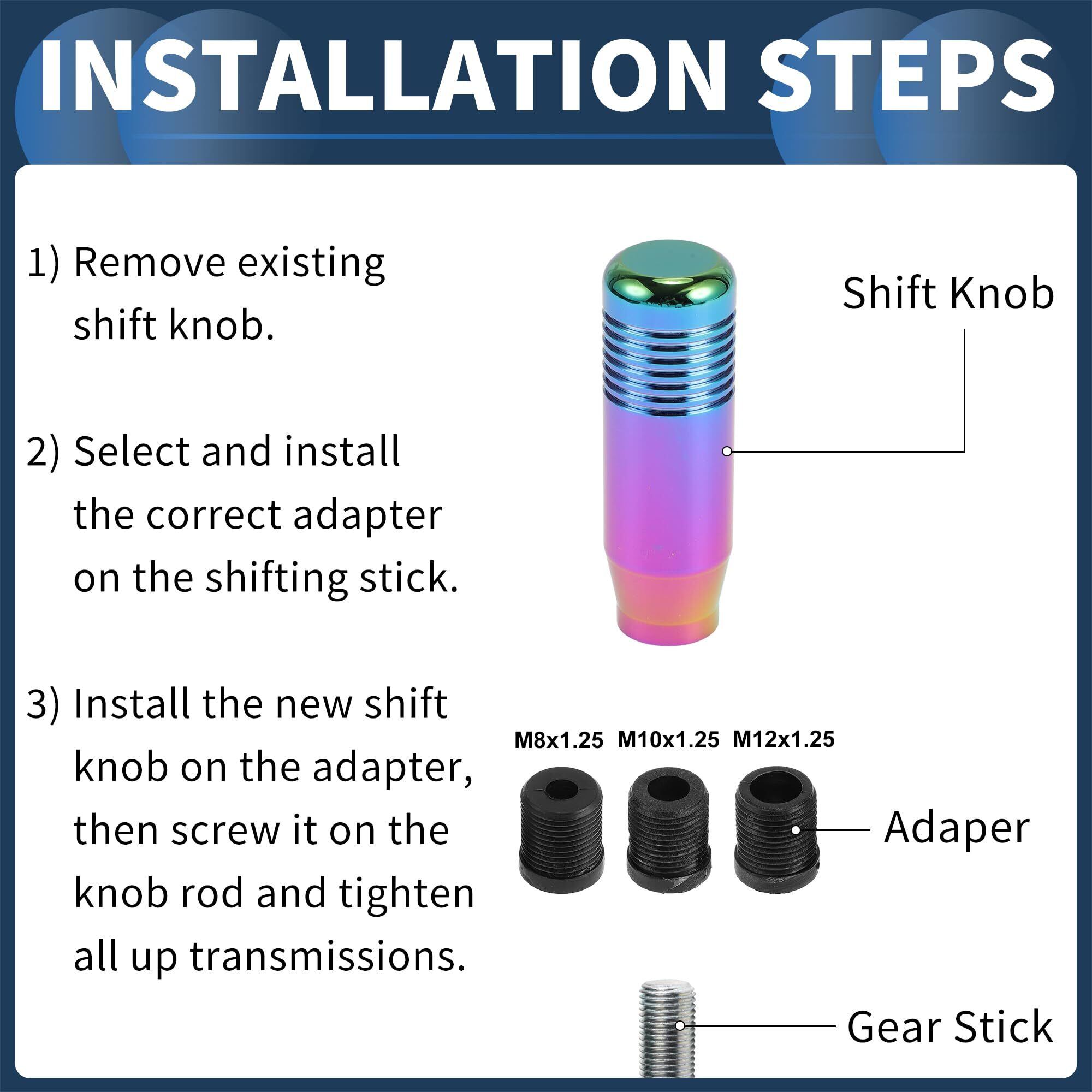 INSTALLATION STEPS

1) Remove existing shift knob.

2) Select and install the correct adapter on the shifting stick.

3) Install the new shift knob on the adapter, then screw it on the knob rod and tighten all up transmissions.

Shift Knob

M8x1.25 M10x1.25 M12x1.25

Adaper

Gear Stick