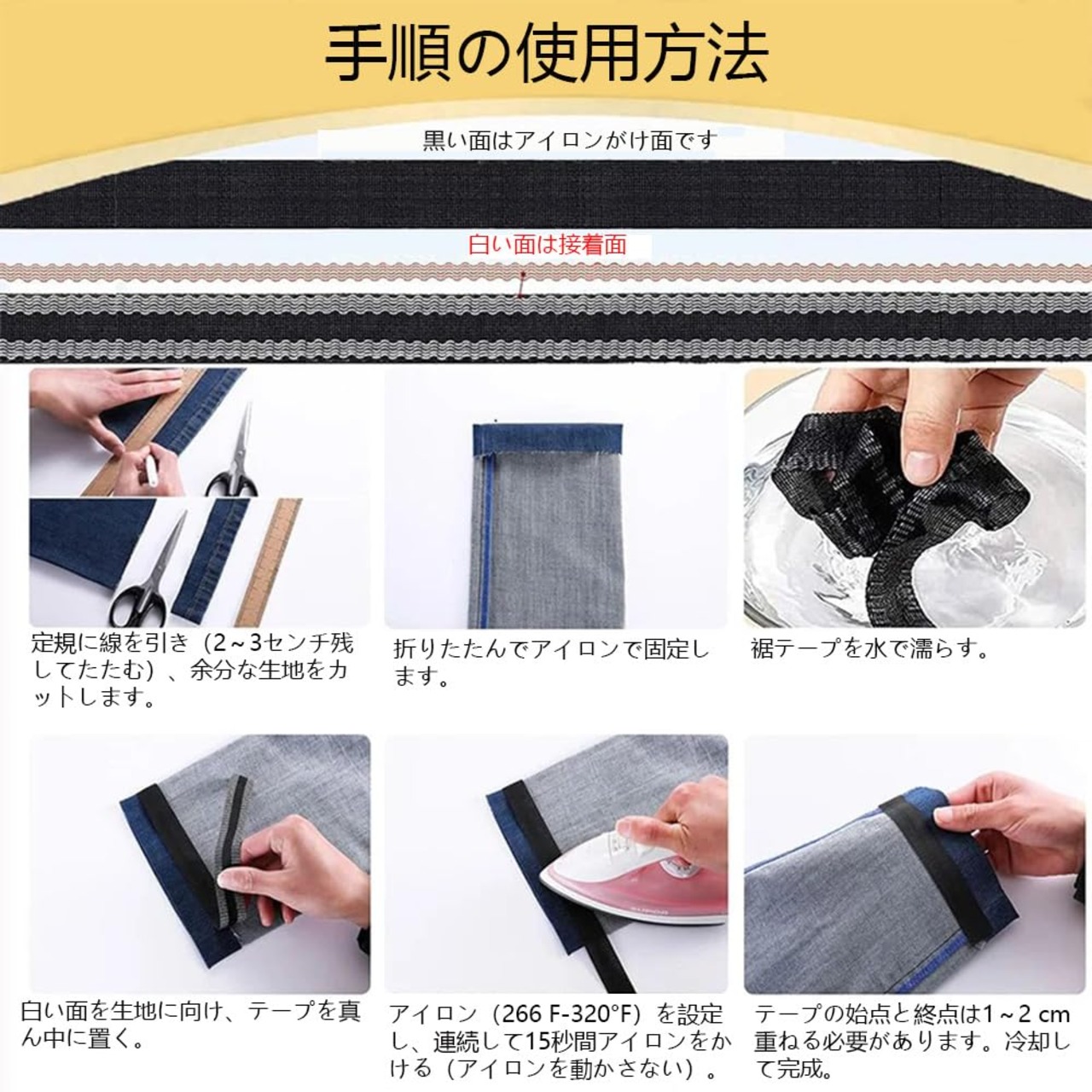 手順の使用方法

黒い面はアイロンがけ面です

白い面は接着面

定規に線を引き（2～3センチ残してたたむ）、余分な生地をカットします。

折りたたんでアイロンで固定します。

裾テープを水で濡らす。

白い面を生地に向け、テープを真ん中に置く。

アイロン（266 F-320°F）を設定し、連続して15秒間アイロンをかける（アイロンを動かさない）。

テープの始点と終点は1～2 cm重ねる必要があります。冷却して完成。