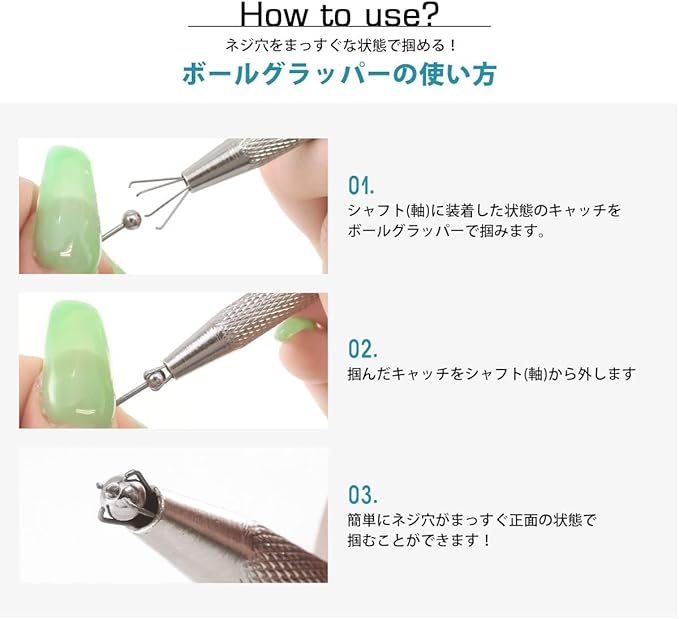 How to use?

ネジ穴をまっすぐな状態で掴める！

ボールグラッパーの使い方

01.

シャフト(軸)に装着した状態のキャッチをボールグラッパーで掴みます。

02.

掴んだキャッチをシャフト(軸)から外します

03.

簡単にネジ穴がまっすぐ正面の状態で掴むことができます！