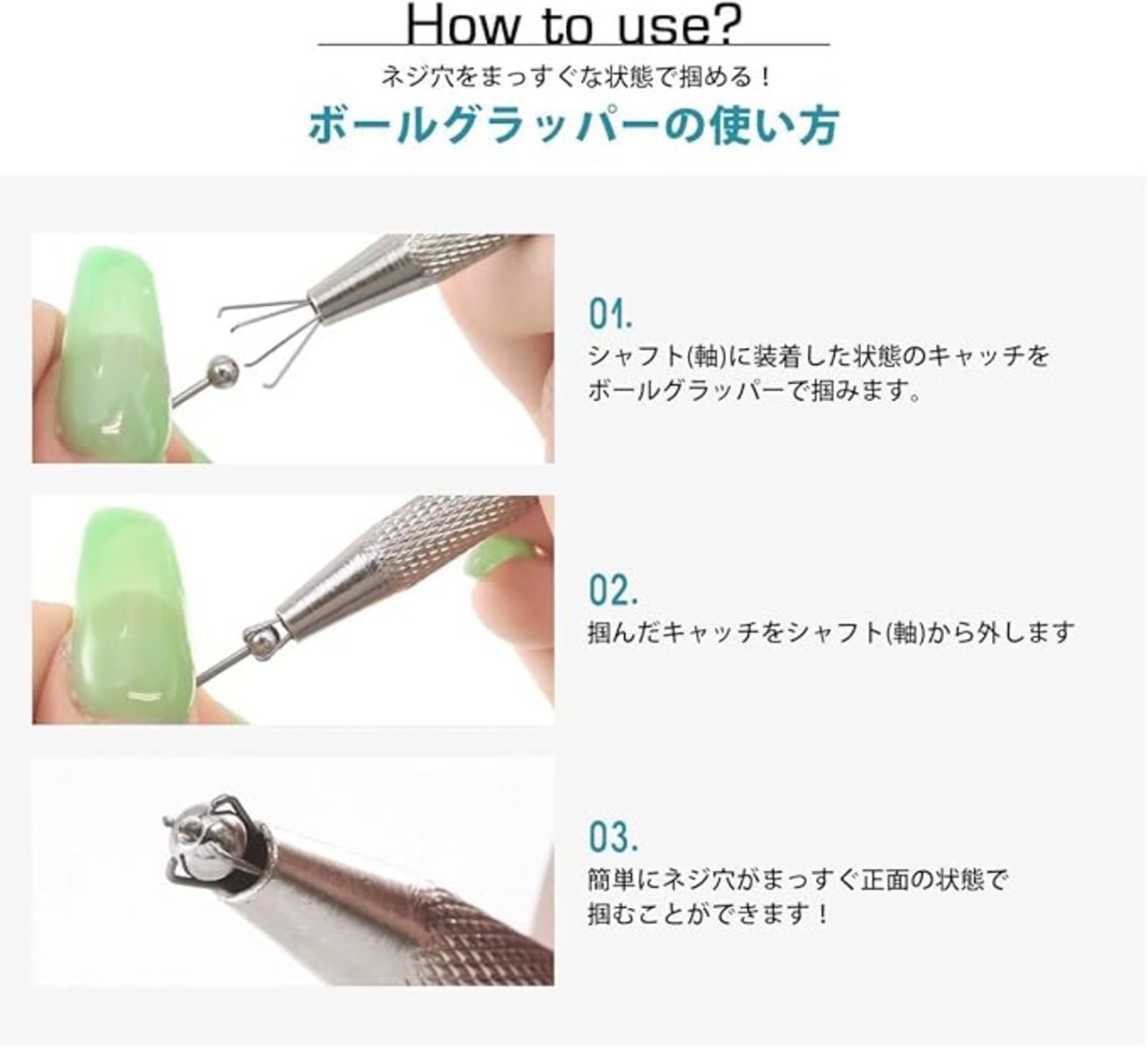 How to use?

ネジ穴をまっすぐな状態で掴める！

ボールグラッパーの使い方

01.
シャフト(軸)に装着した状態のキャッチをボールグラッパーで掴みます。

02.
掴んだキャッチをシャフト(軸)から外します

03.
簡単にネジ穴がまっすぐ正面の状態で掴むことができます！