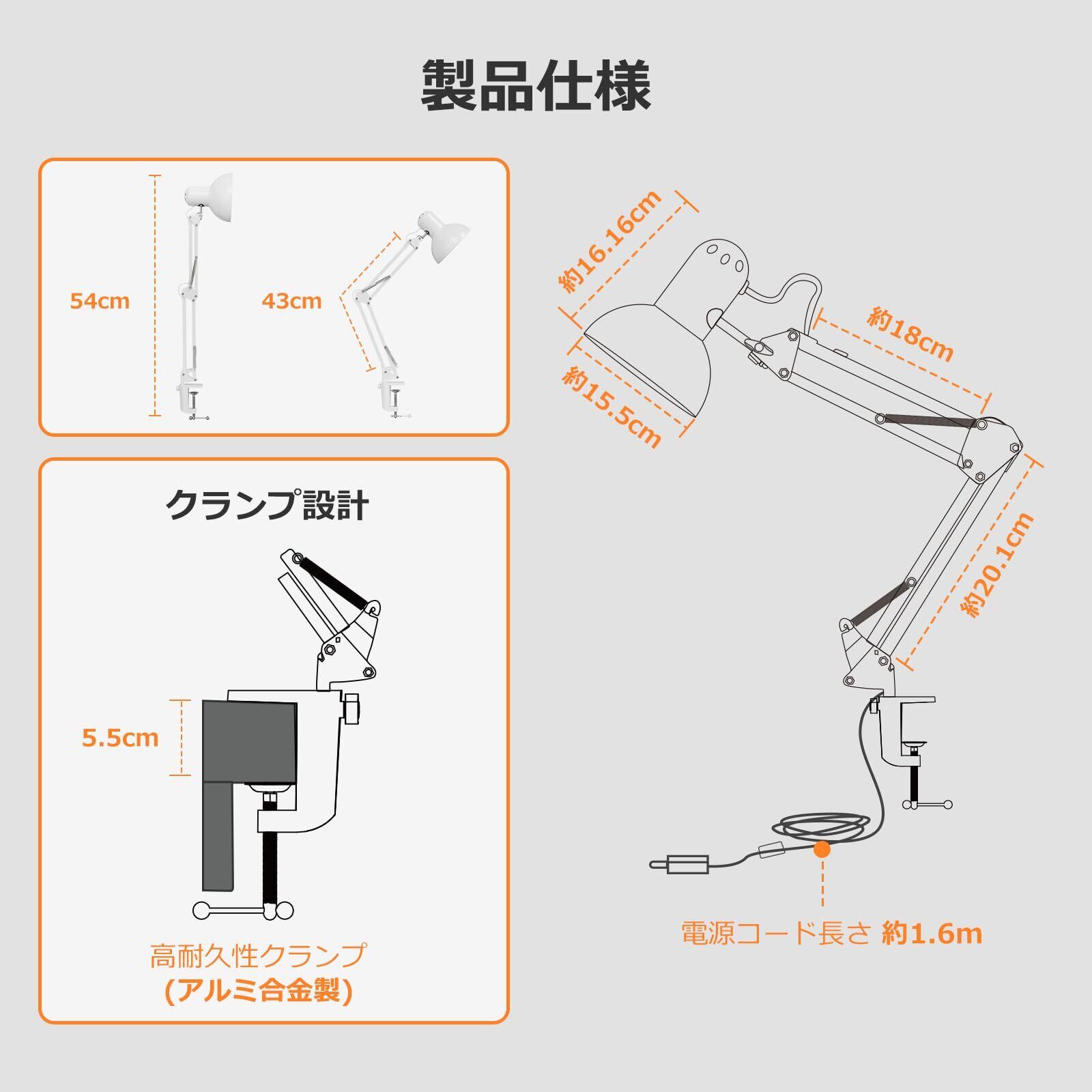 製品仕様

54cm

43cm

クランプ設計

5.5cm

高耐久性クランプ
(アルミ合金製)

約16.16cm

約15.5cm

約18cm

約20.1cm

電源コード長さ 約1.6m