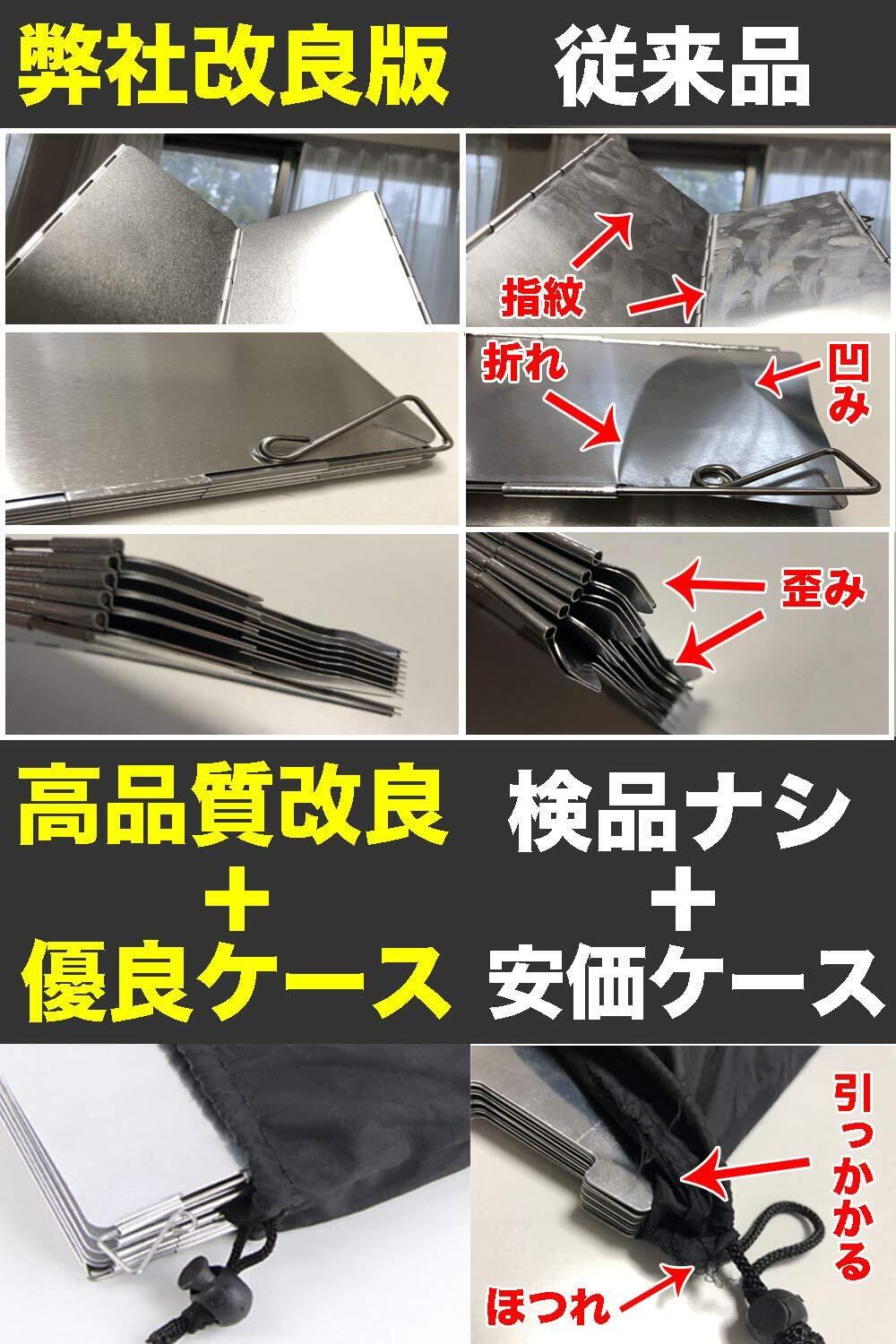 弊社改良版

従来品

指紋

折れ

凹み

歪み

高品質改良
＋
優良ケース

検品ナシ
＋
安価ケース

引っかかる

ほつれ