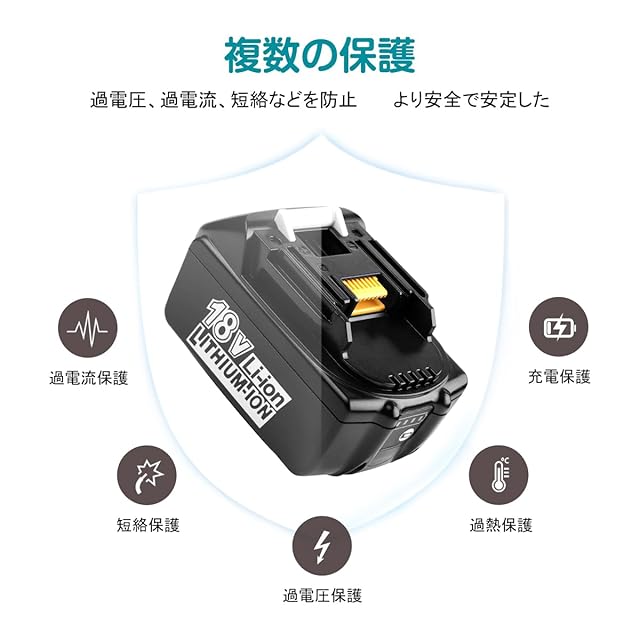 複数の保護

過電圧、過電流、短絡などを防止　より安全で安定した

18V Li-ion
LITHIUM-ION

過電流保護

充電保護

短絡保護

過熱保護

過電圧保護