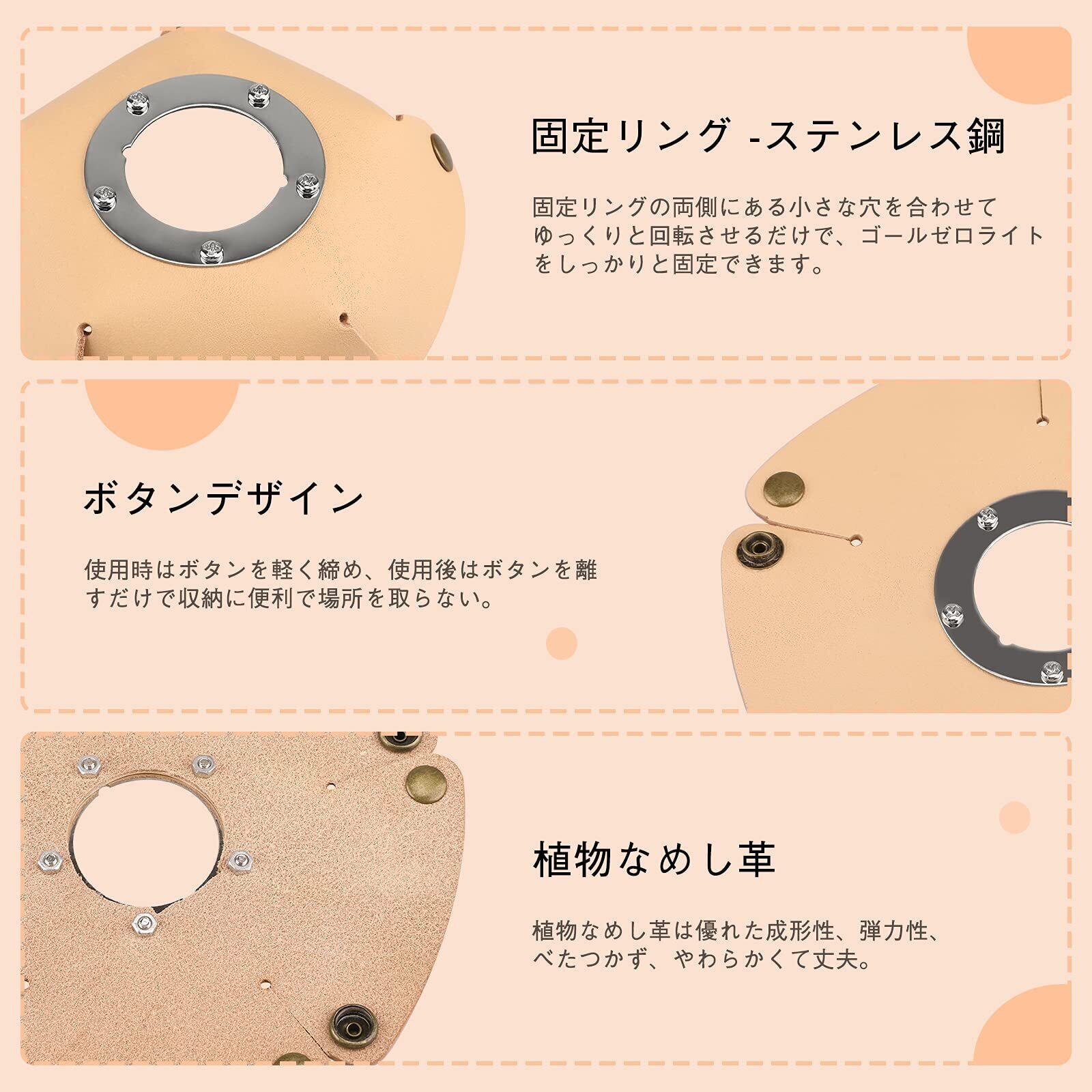 固定リング -ステンレス鋼

固定リングの両側にある小さな穴を合わせてゆっくりと回転させるだけで、ゴールゼロライトをしっかりと固定できます。

ボタンデザイン

使用時はボタンを軽く締め、使用後はボタンを離すだけで収納に便利で場所を取らない。

植物なめし革

植物なめし革は優れた成形性、弾力性、べたつかず、やわらかくて丈夫。